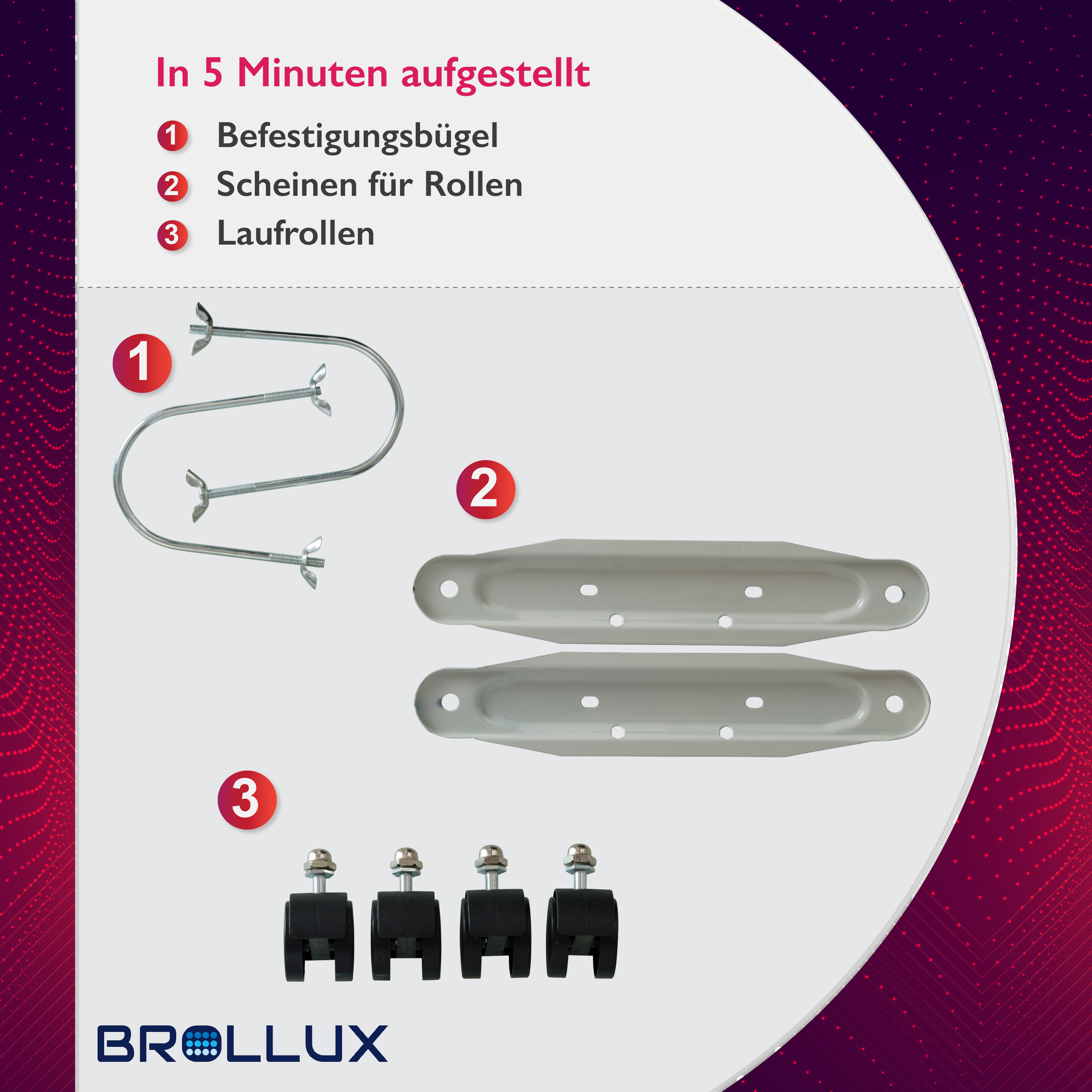 In 5 Minuten aufgestellt

1 Befestigungsbügel

2 Scheinen für Rollen

3 Laufrollen

1

2

3

BROLLUX