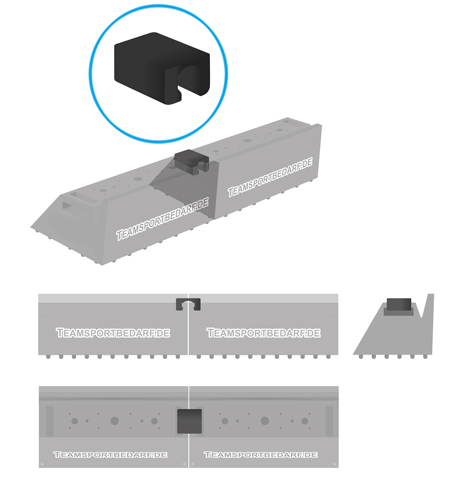 TEAMSPORTBEDARF.DE
TEAMSPORTBEDARF.DE
TEAMSPORTBEDARF.DE
TEAMSPORTBEDARF.DE
TEAMSPORTBEDARF.DE
TEAMSPORTBEDARF.DE