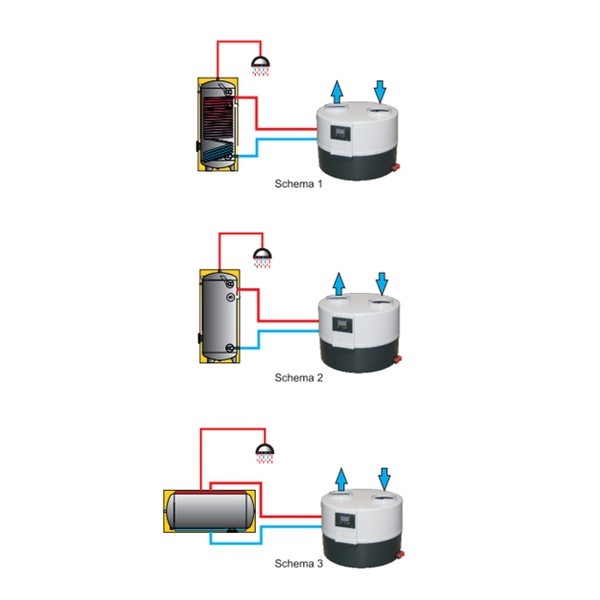 Schema 1

Schema 2

Schema 3