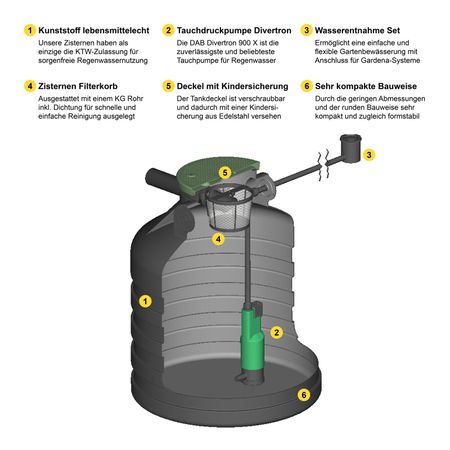 1 Kunststoff lebensmittelecht
Unsere Zisternen haben als einzige die KTW-Zulassung für sorgenfreie Regenwassernutzung

2 Tauchdruckpumpe Divertron
Die DAB Divertron 900 X ist die zuverlässigste und beliebteste Tauchpumpe für Regenwasser

3 Wasserentnahme Set
Ermöglicht eine einfache und flexible Gartenbewässerung mit Anschluss für Gardena-Systeme

4 Zisternen Filterkorb
Ausgestattet mit einem KG Rohr inkl. Dichtung für schnelle und einfache Reinigung ausgelegt

5 Deckel mit Kindersicherung
Der Tankdeckel ist verschraubbar und dadurch mit einer Kindersicherung aus Edelstahl versehen

6 Sehr kompakte Bauweise
Durch die geringen Abmessungen und der runden Bauweise sehr kompakt und zugleich formstabil

3
5
4
1
2
6