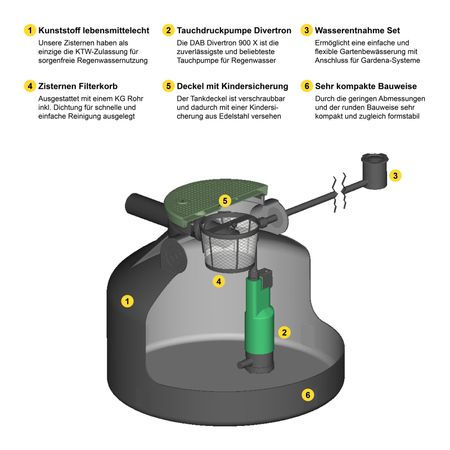 1 Kunststoff lebensmittelecht
Unsere Zisternen haben als einzige die KTW-Zulassung für sorgenfreie Regenwassernutzung

2 Tauchdruckpumpe Divertron
Die DAB Divertron 900 X ist die zuverlässigste und beliebteste Tauchpumpe für Regenwasser

3 Wasserentnahme Set
Ermöglicht eine einfache und flexible Gartenbewässerung mit Anschluss für Gardena-Systeme

4 Zisternen Filterkorb
Ausgestattet mit einem KG Rohr inkl. Dichtung für schnelle und einfache Reinigung ausgelegt

5 Deckel mit Kindersicherung
Der Tankdeckel ist verschraubbar und dadurch mit einer Kindersicherung aus Edelstahl versehen

6 Sehr kompakte Bauweise
Durch die geringen Abmessungen und der runden Bauweise sehr kompakt und zugleich formstabil

3

5

4

1

2

6