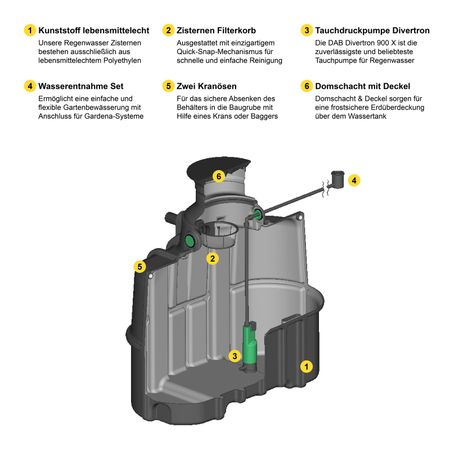 1 Kunststoff lebensmittelecht
Unsere Regenwasser Zisternen bestehen ausschließlich aus lebensmittelechtem Polyethylen

2 Zisternen Filterkorb
Ausgestattet mit einzigartigem Quick-Snap-Mechanismus für schnelle und einfache Reinigung

3 Tauchdruckpumpe Divertron
Die DAB Divertron 900 X ist die zuverlässigste und beliebteste Tauchpumpe für Regenwasser

4 Wasserentnahme Set
Ermöglicht eine einfache und flexible Gartenbewässerung mit Anschluss für Gardena-Systeme

5 Zwei Kranösen
Für das sichere Absenken des Behälters in die Baugrube mit Hilfe eines Krans oder Baggers

6 Domschacht mit Deckel
Domschacht & Deckel sorgen für eine frostsichere Erdüberdeckung über dem Wassertank

6
4
2
5
3
1