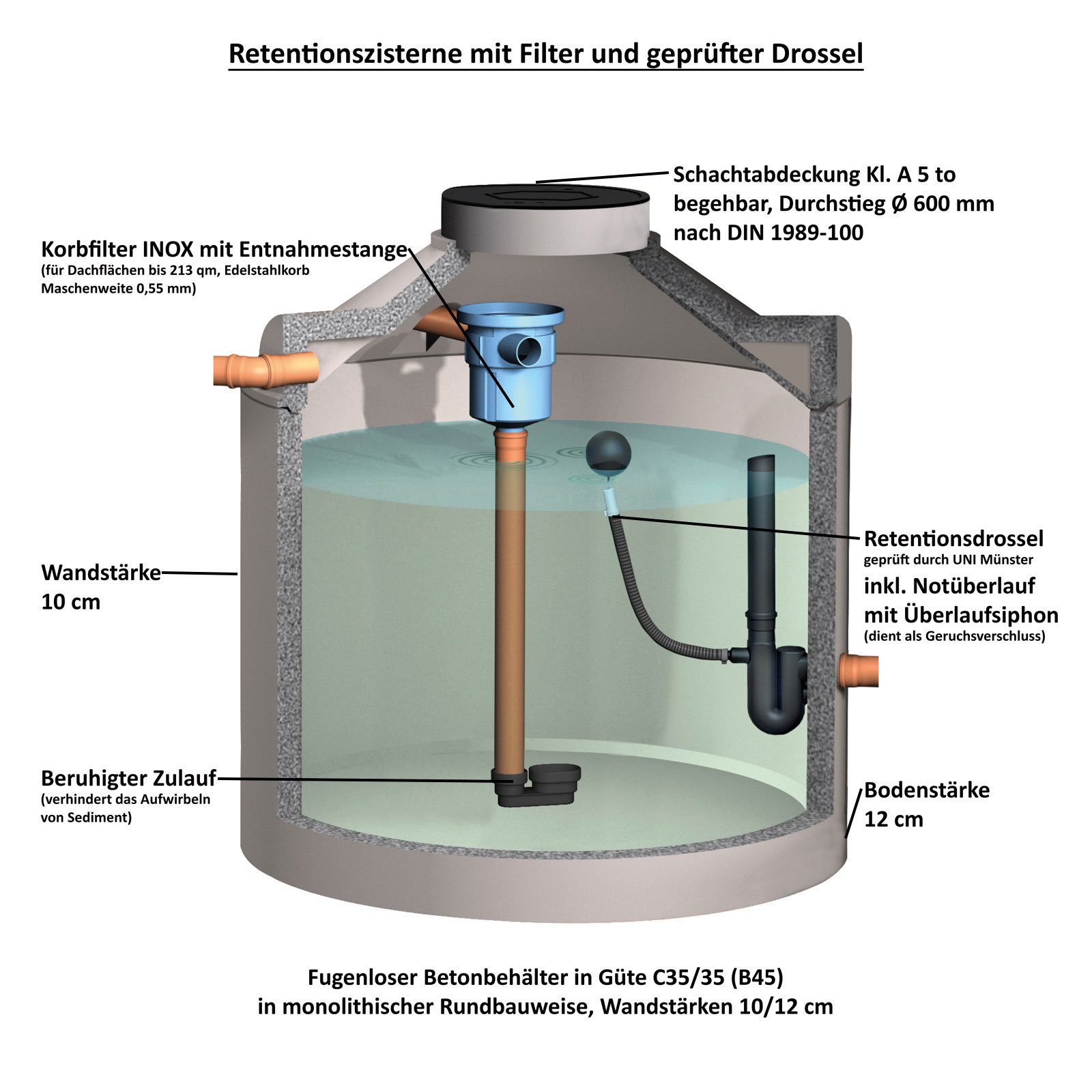 Retentionszisterne mit Filter und geprüfter Drossel

Schachtabdeckung Kl. A 5 to begehbar, Durchstieg Ø 600 mm nach DIN 1989-100

Korbfilter INOX mit Entnahmestange
(für Dachflächen bis 213 qm, Edelstahlkorb Maschenweite 0,55 mm)

Wandstärke
10 cm

Retentionsdrossel
geprüft durch UNI Münster
inkl. Notüberlauf mit Überlaufsiphon
(dient als Geruchsverschluss)

Beruhigter Zulauf
(verhindert das Aufwirbeln von Sediment)

Bodenstärke
12 cm

Fugenloser Betonbehälter in Güte C35/35 (B45)
in monolithischer Rundbauweise, Wandstärken 10/12 cm