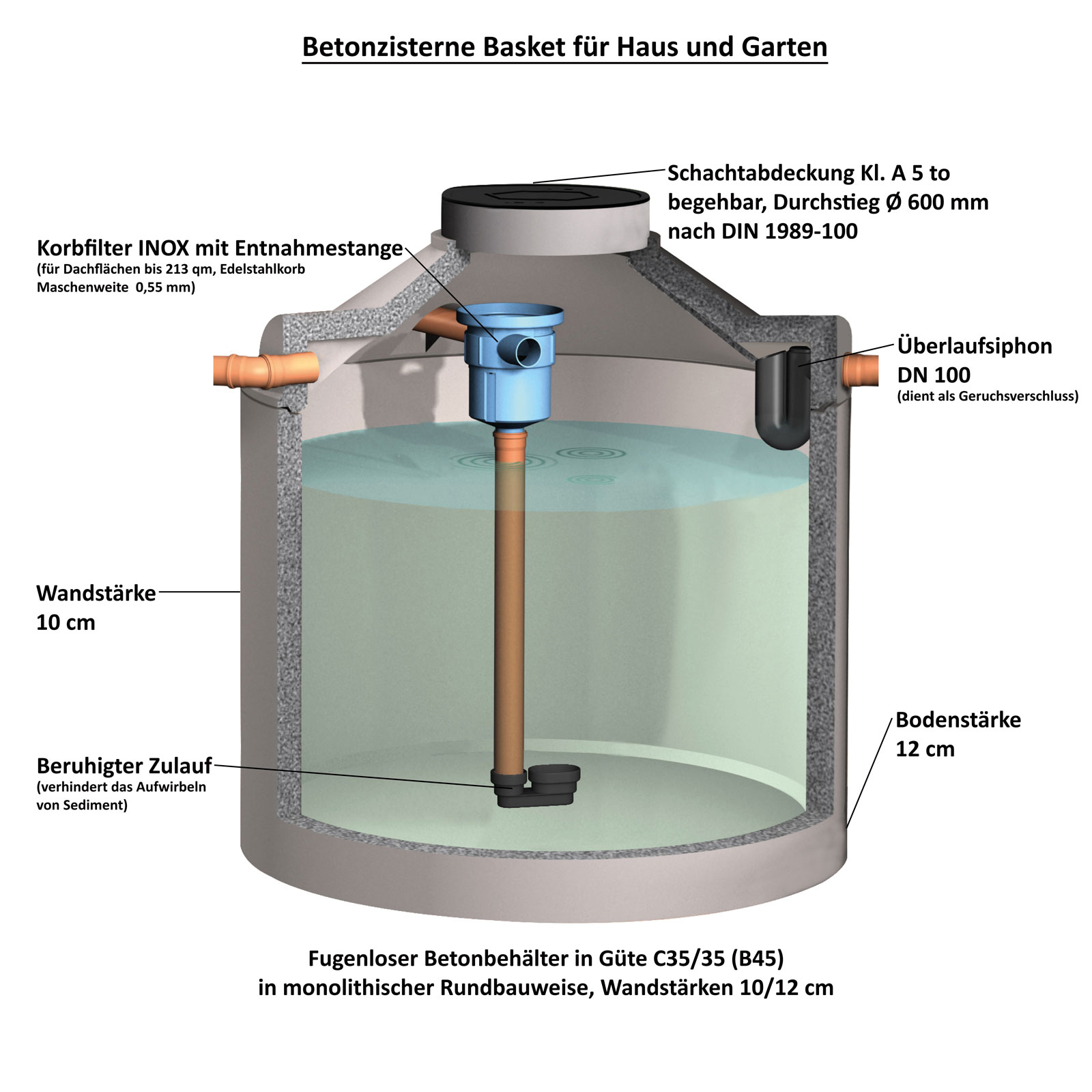 Betonzisterne Basket für Haus und Garten

Schachtabdeckung Kl. A 5 to begehbar, Durchstieg Ø 600 mm nach DIN 1989-100

Korbfilter INOX mit Entnahmestange
(für Dachflächen bis 213 qm, Edelstahlkorb Maschenweite 0,55 mm)

Überlaufsiphon DN 100
(dient als Geruchsverschluss)

Wandstärke 10 cm

Bodenstärke 12 cm

Beruhigter Zulauf
(verhindert das Aufwirbeln von Sediment)

Fugenloser Betonbehälter in Güte C35/35 (B45)
in monolithischer Rundbauweise, Wandstärken 10/12 cm