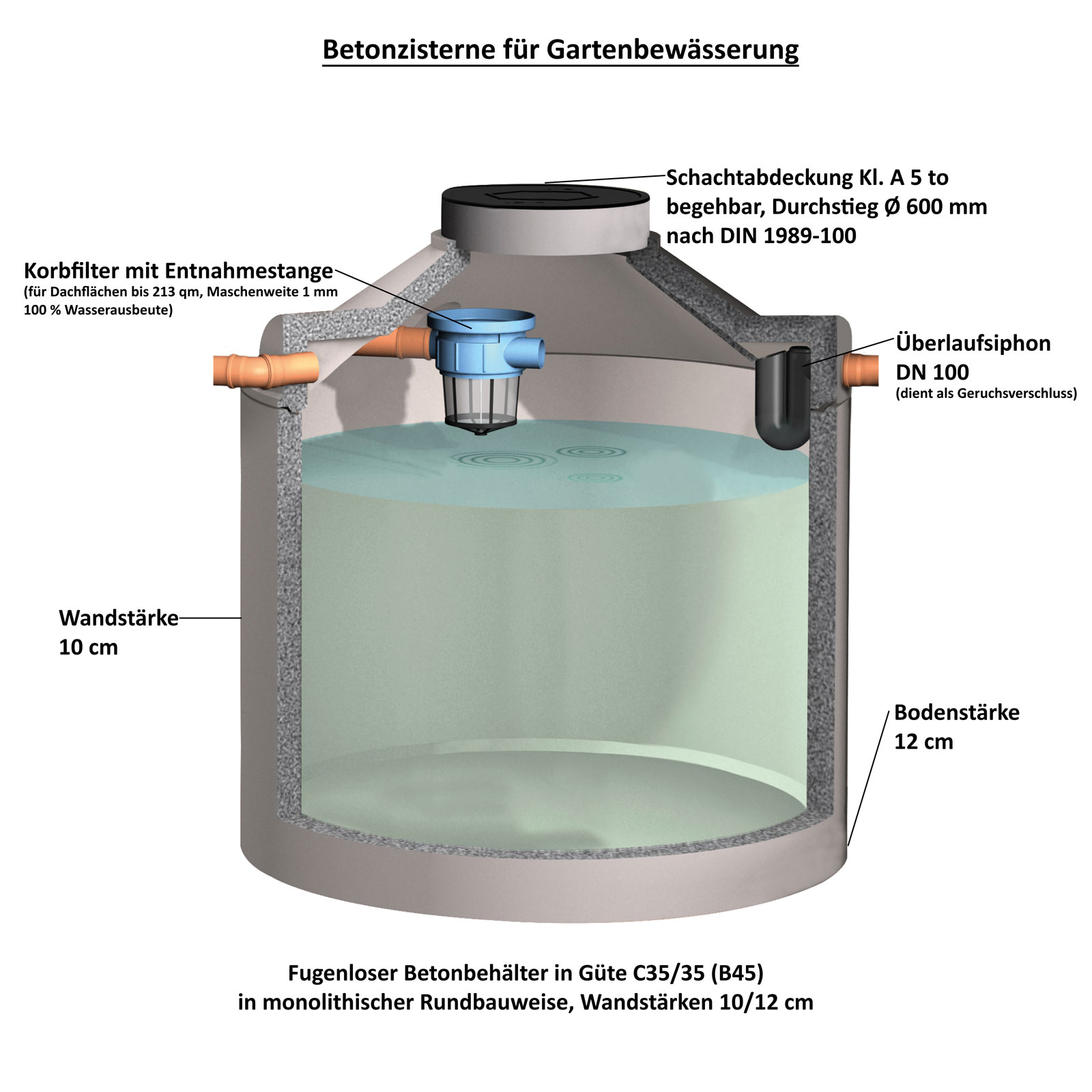 Betonzisterne für Gartenbewässerung

Schachtabdeckung Kl. A 5 to begehbar, Durchstieg Ø 600 mm nach DIN 1989-100

Korbfilter mit Entnahmestange
(für Dachflächen bis 213 qm, Maschenweite 1 mm
100 % Wasserausbeute)

Überlaufsiphon
DN 100
(dient als Geruchsverschluss)

Wandstärke
10 cm

Bodenstärke
12 cm

Fugenloser Betonbehälter in Güte C35/35 (B45)
in monolithischer Rundbauweise, Wandstärken 10/12 cm