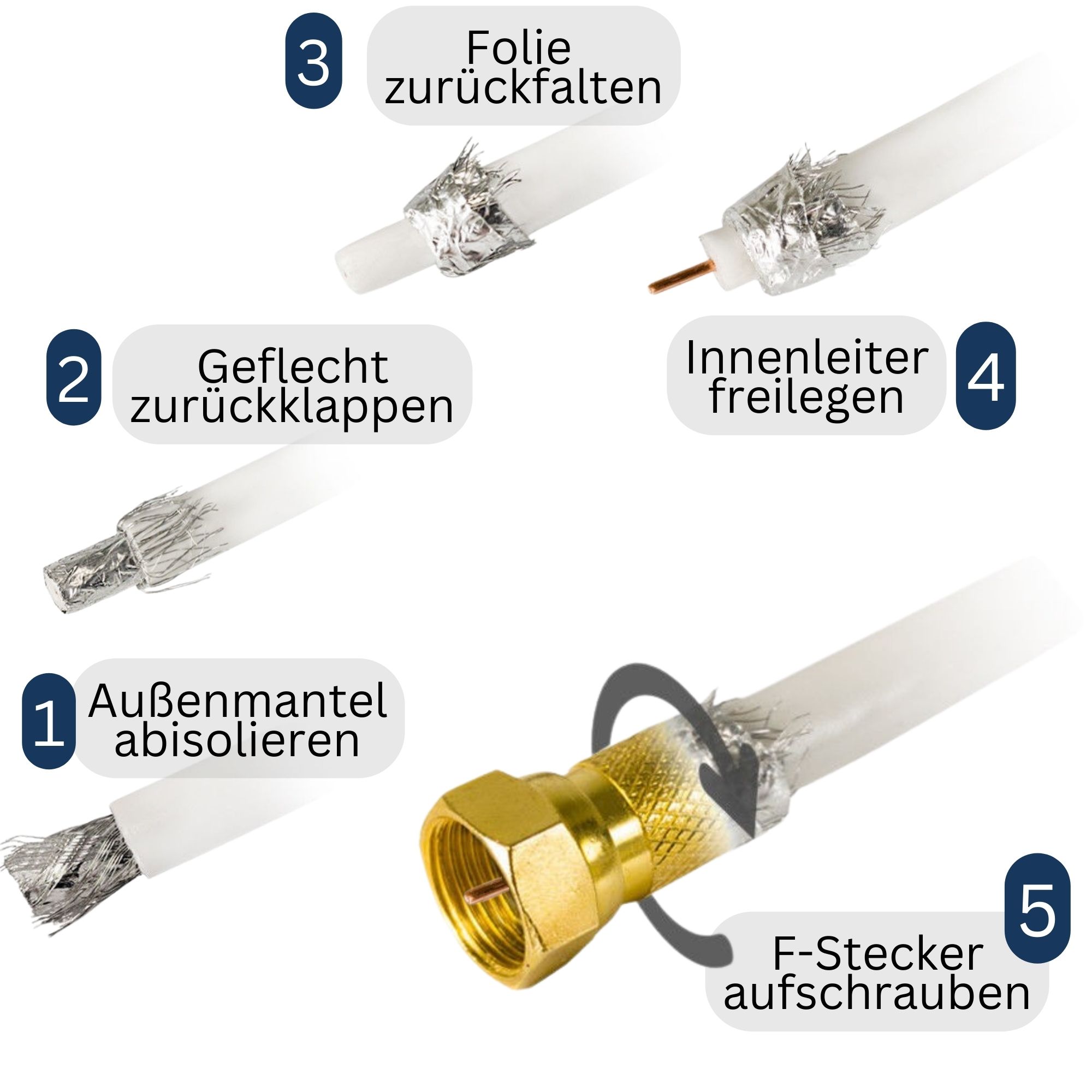 3 Folie zurückfalten

2 Geflecht zurückklappen

Innenleiter freilegen 4

1 Außenmantel abisolieren

5 F-Stecker aufschrauben