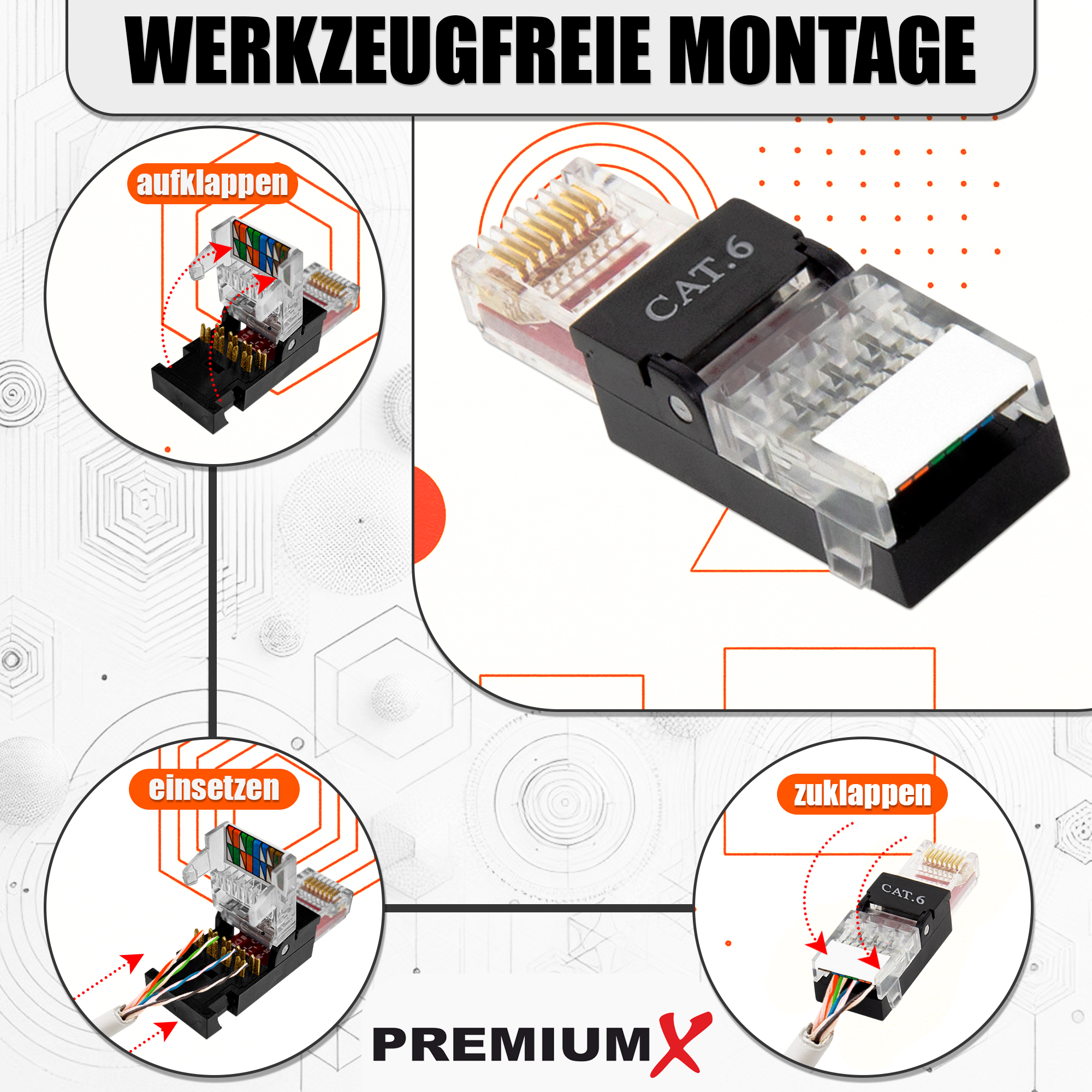 WERKZEUGFREIE MONTAGE

aufklappen

CAT.6

einsetzen

zuklappen

CAT.6

PREMIUMX