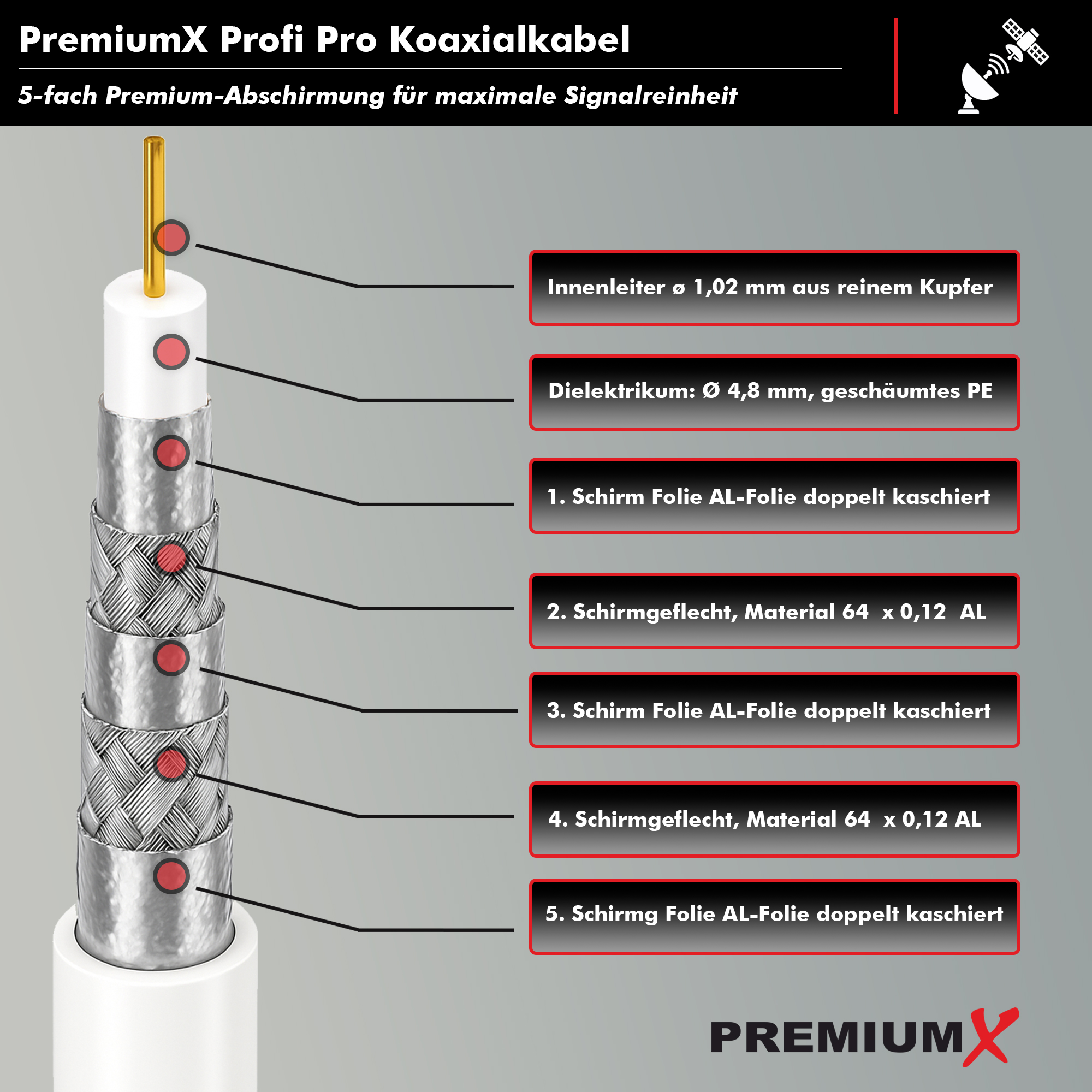 PremiumX Profi Pro Koaxialkabel

5-fach Premium-Abschirmung für maximale Signalreinheit

Innenleiter ø 1,02 mm aus reinem Kupfer

Dielektrikum: Ø 4,8 mm, geschäumtes PE

1. Schirm Folie AL-Folie doppelt kaschiert

2. Schirmgeflecht, Material 64 x 0,12 AL

3. Schirm Folie AL-Folie doppelt kaschiert

4. Schirmgeflecht, Material 64 x 0,12 AL

5. Schirmg Folie AL-Folie doppelt kaschiert

PREMIUMX