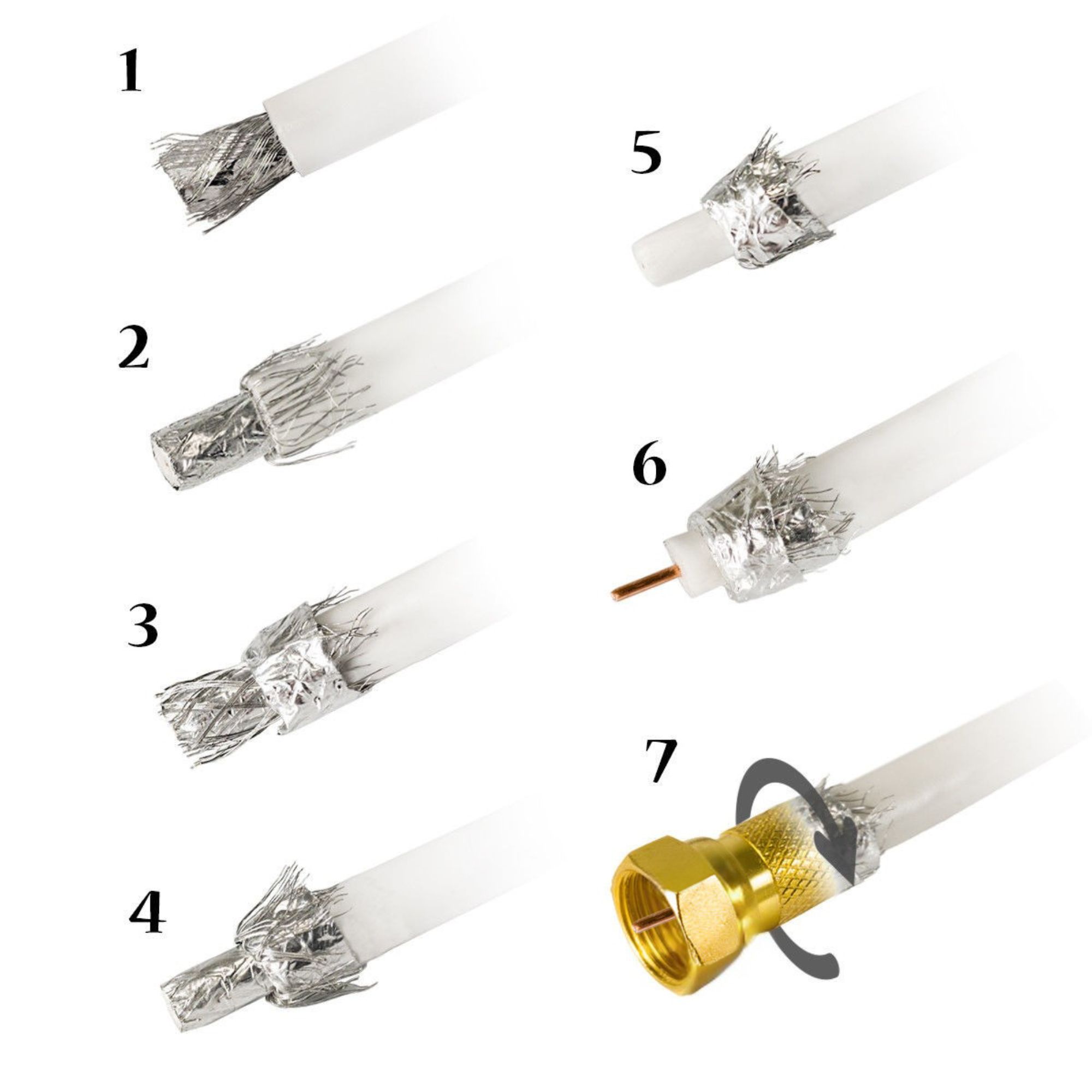 1

2

3

4

5

6

7