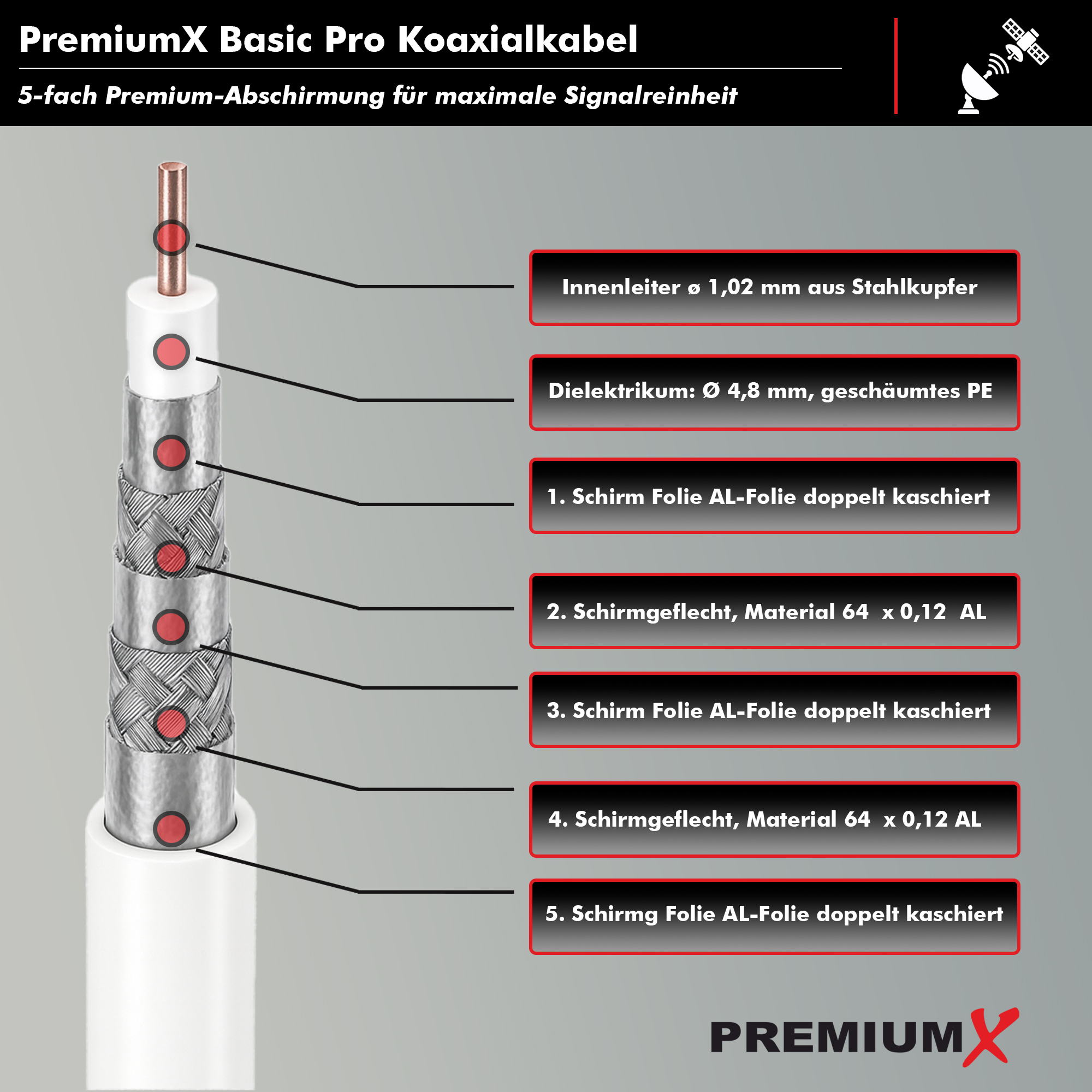 PremiumX Basic Pro Koaxialkabel

5-fach Premium-Abschirmung für maximale Signalreinheit

Innenleiter ø 1,02 mm aus Stahlkupfer

Dielektrikum: Ø 4,8 mm, geschäumtes PE

1. Schirm Folie AL-Folie doppelt kaschiert

2. Schirmgeflecht, Material 64 x 0,12 AL

3. Schirm Folie AL-Folie doppelt kaschiert

4. Schirmgeflecht, Material 64 x 0,12 AL

5. Schirmg Folie AL-Folie doppelt kaschiert

PREMIUMX