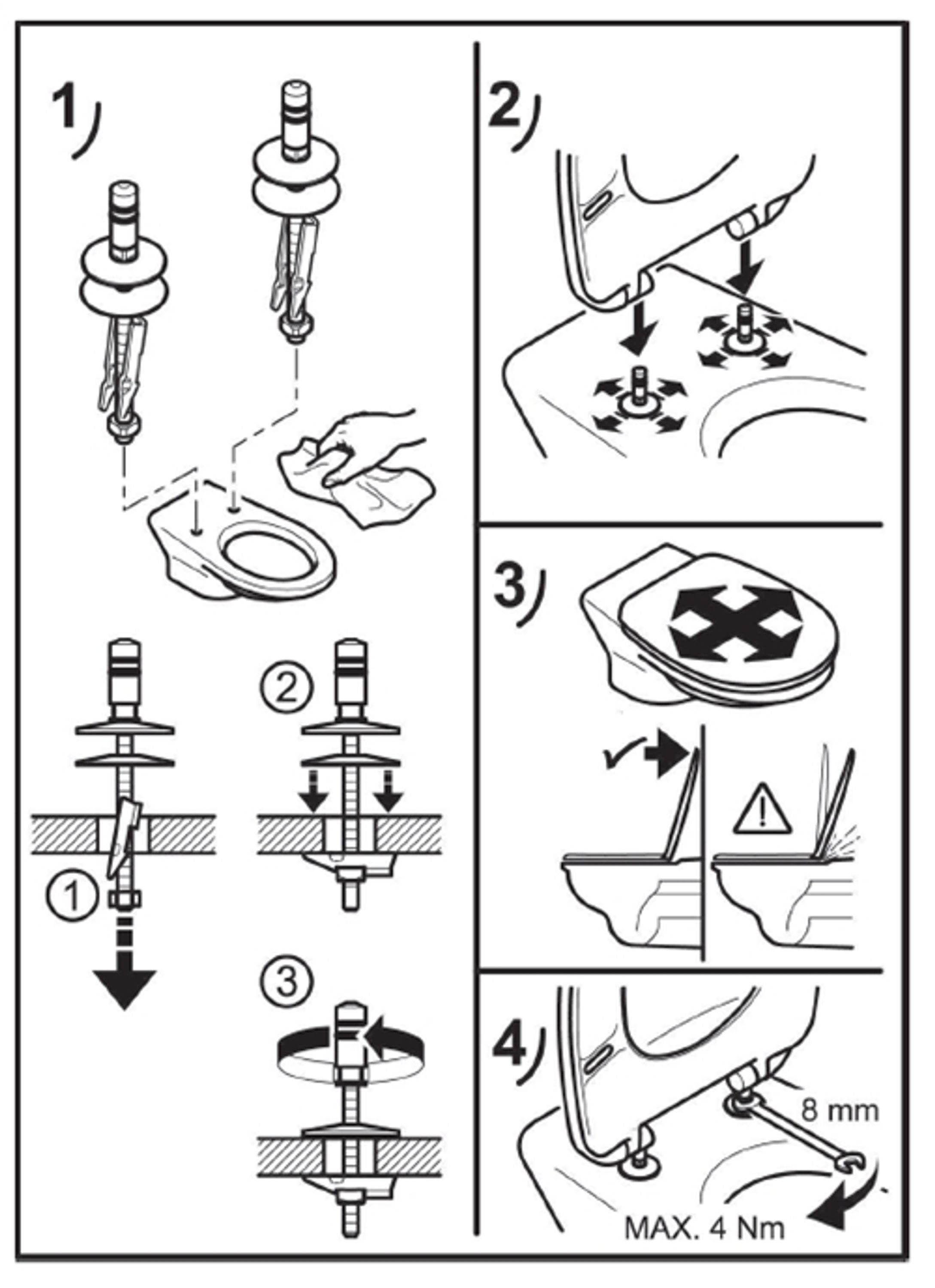 1)

①

②

③

2)

3)

4)

8 mm

MAX. 4 Nm