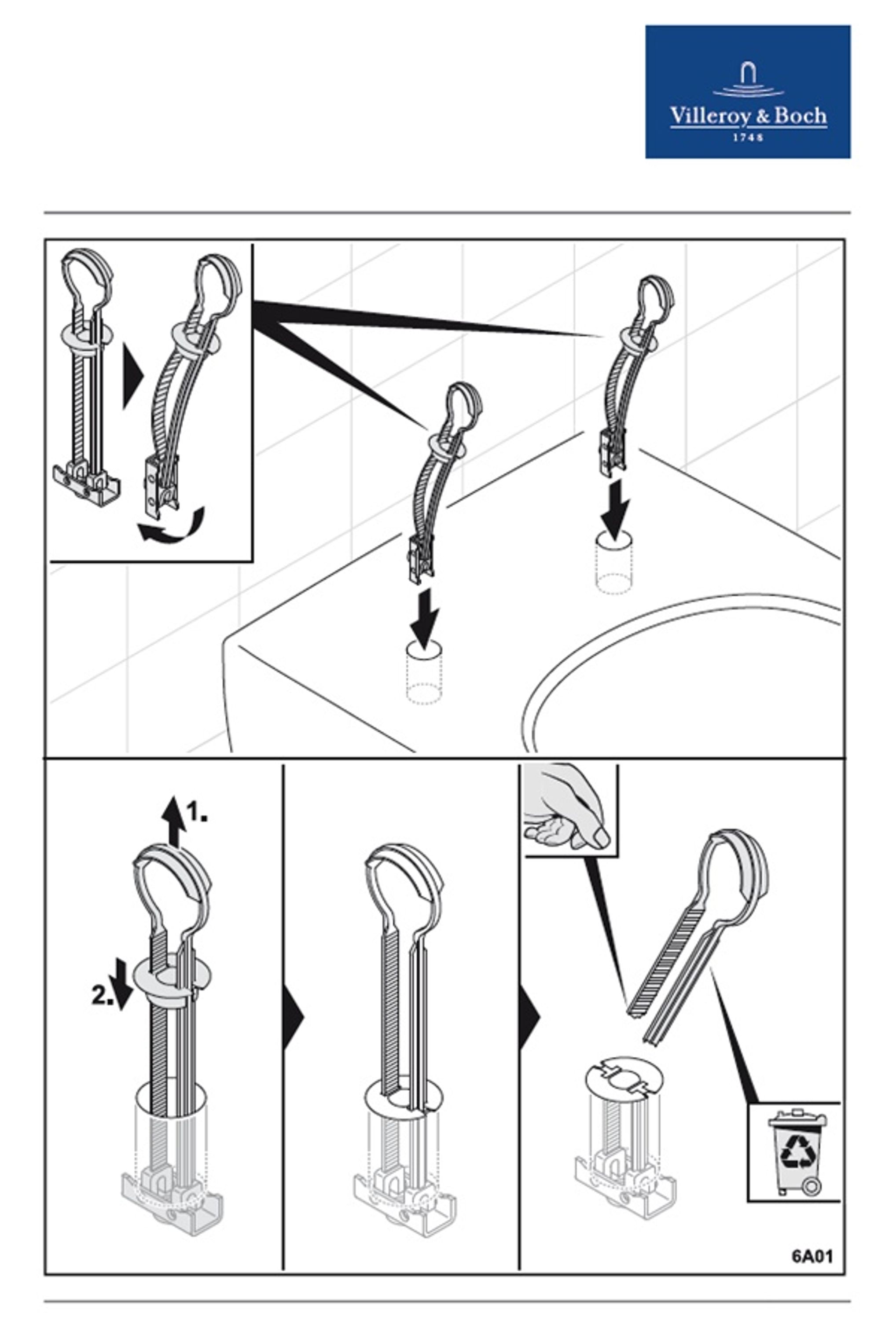 Villeroy & Boch
1748

1.

2.

6A01