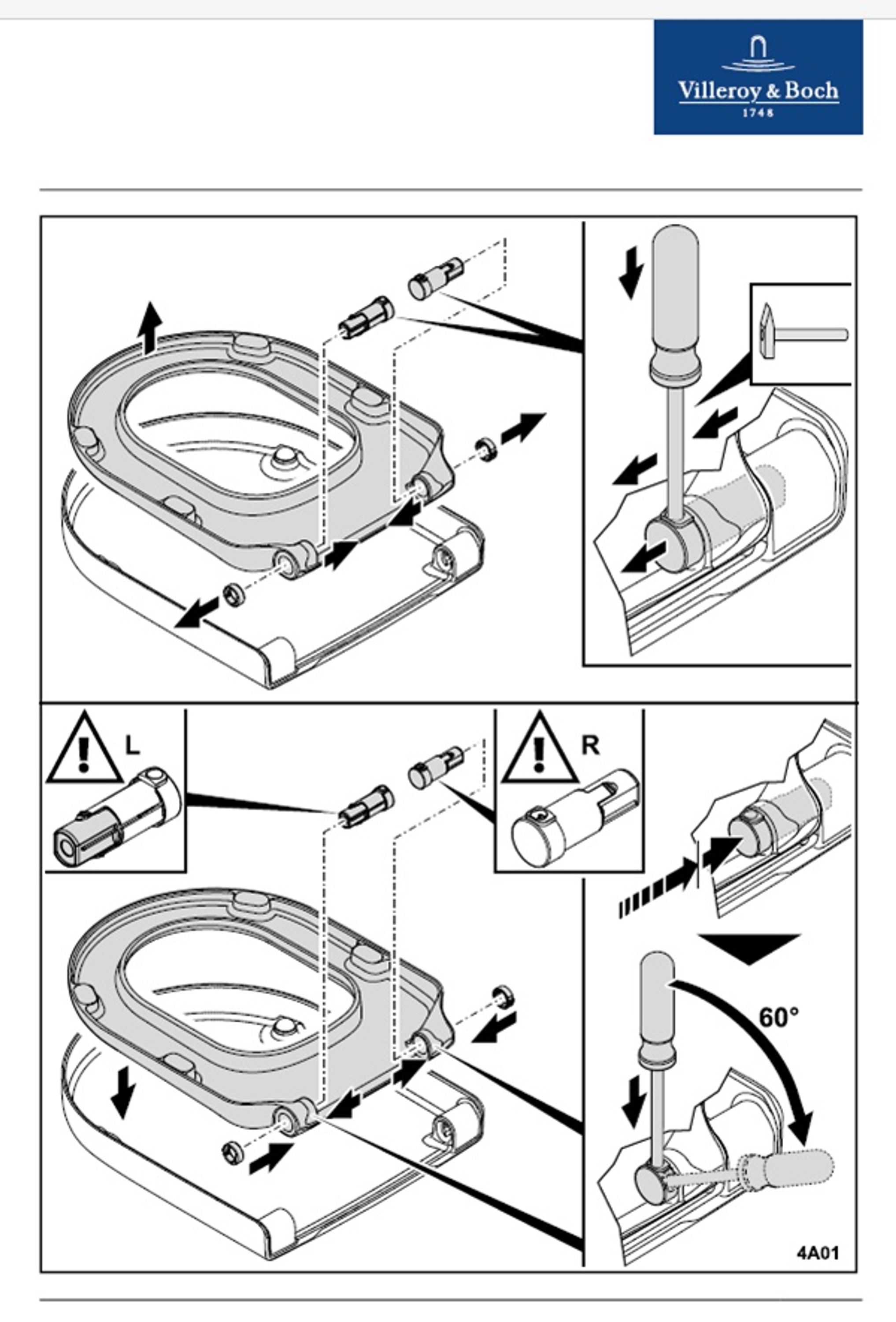 Villeroy & Boch
1748

L

R

60°

4A01