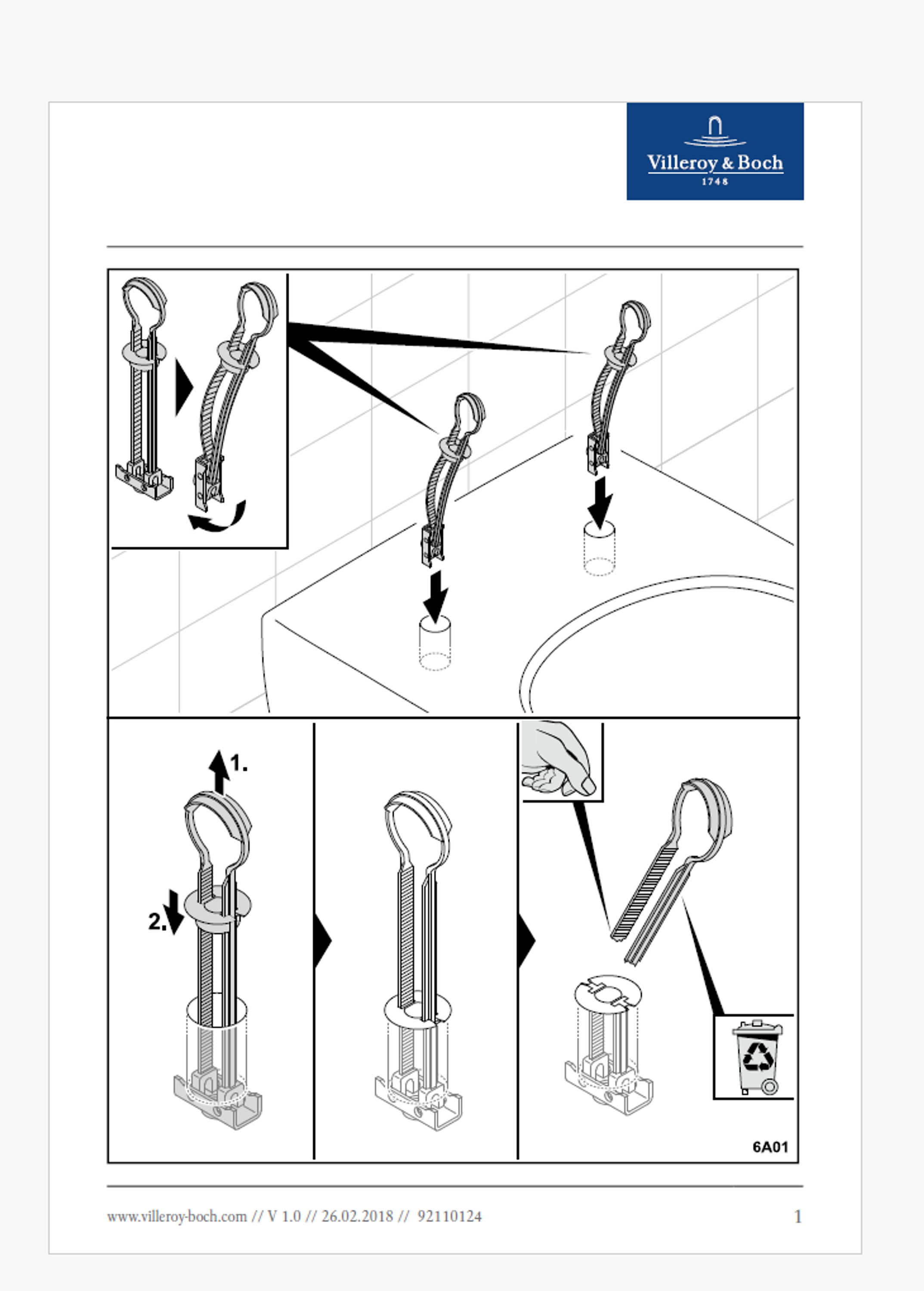 Villeroy & Boch
1748

1.

2.

6A01

www.villeroy-boch.com // V 1.0 // 26.02.2018 // 92110124

1