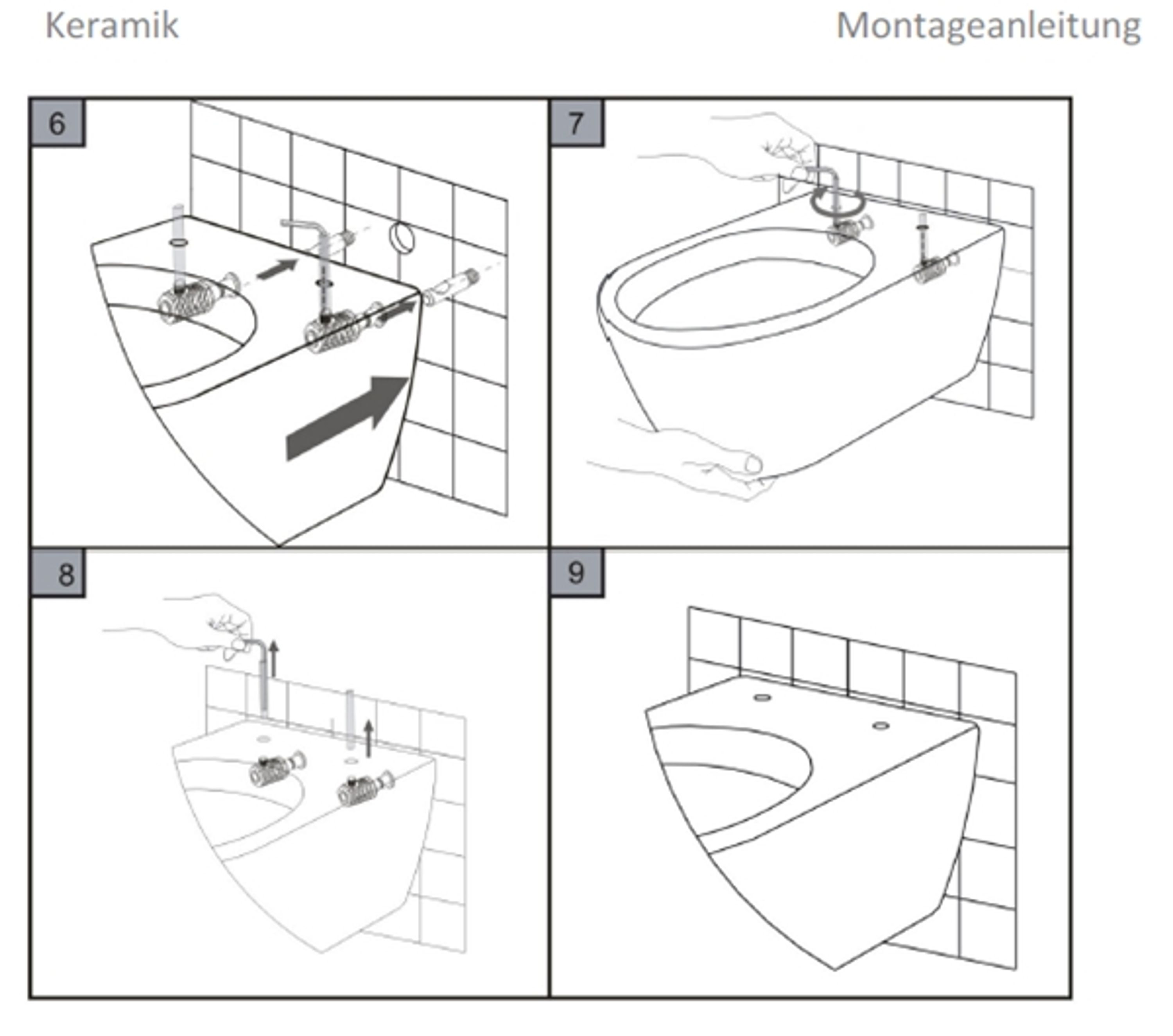 Keramik

Montageanleitung

6

7

8

9