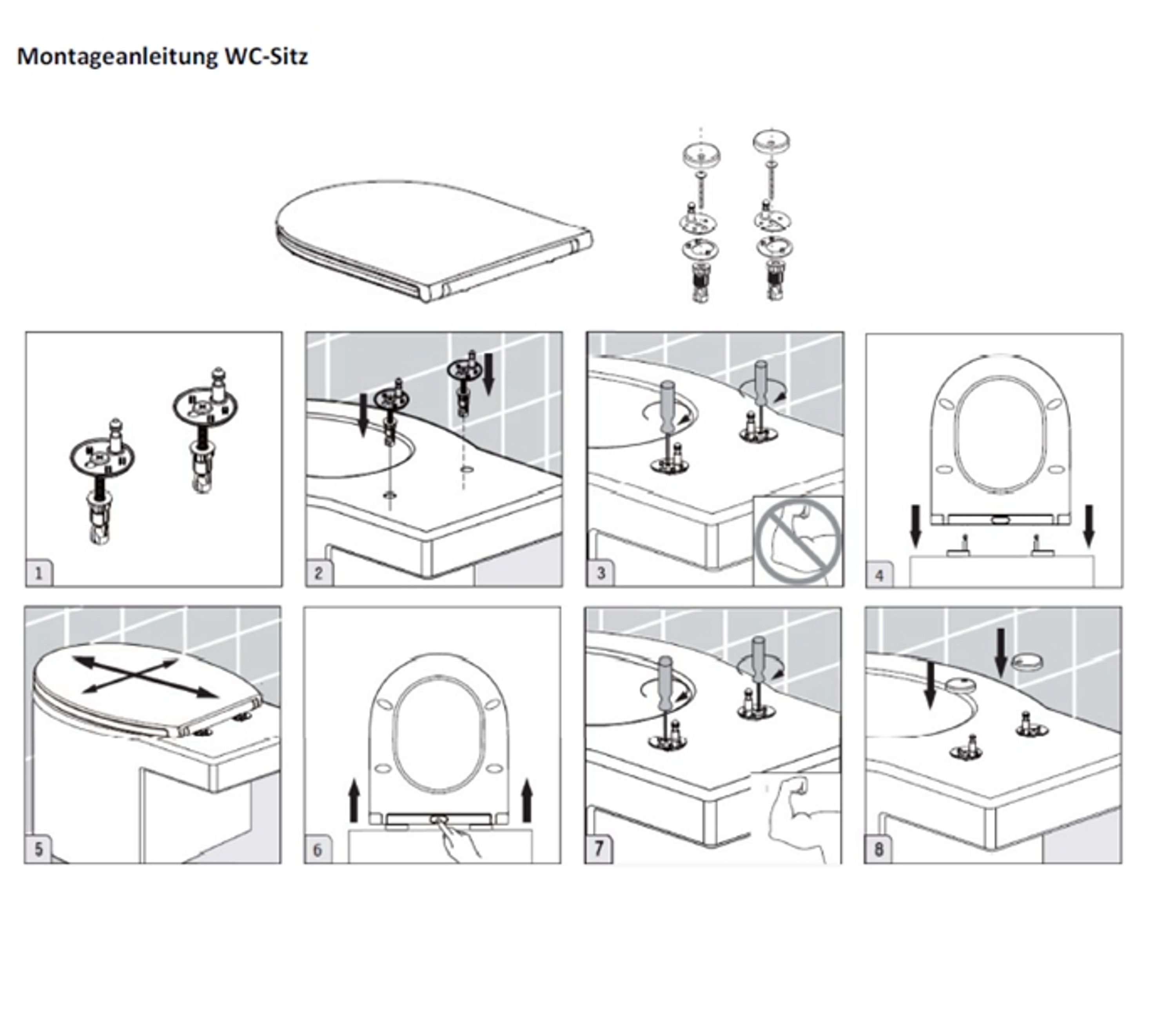 Montageanleitung WC-Sitz

1

2

3

4

5

6

7

8