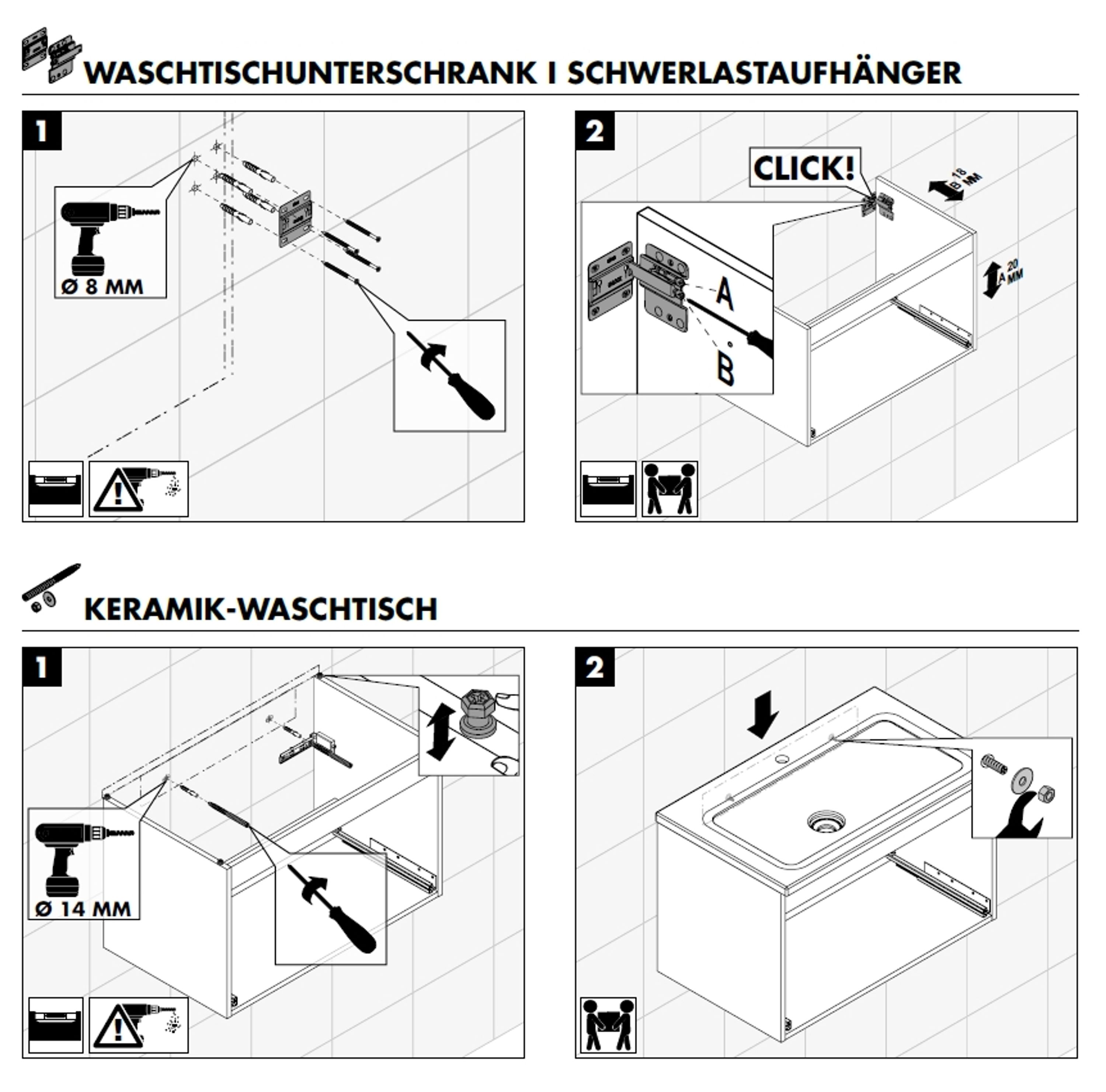 WASCHTISCHUNTERSCHRANK I SCHWERLASTAUFHÄNGER

1

Ø 8 MM

2

CLICK!

B 18 MM

A 20 MM

A

B

KERAMIK-WASCHTISCH

1

Ø 14 MM

2