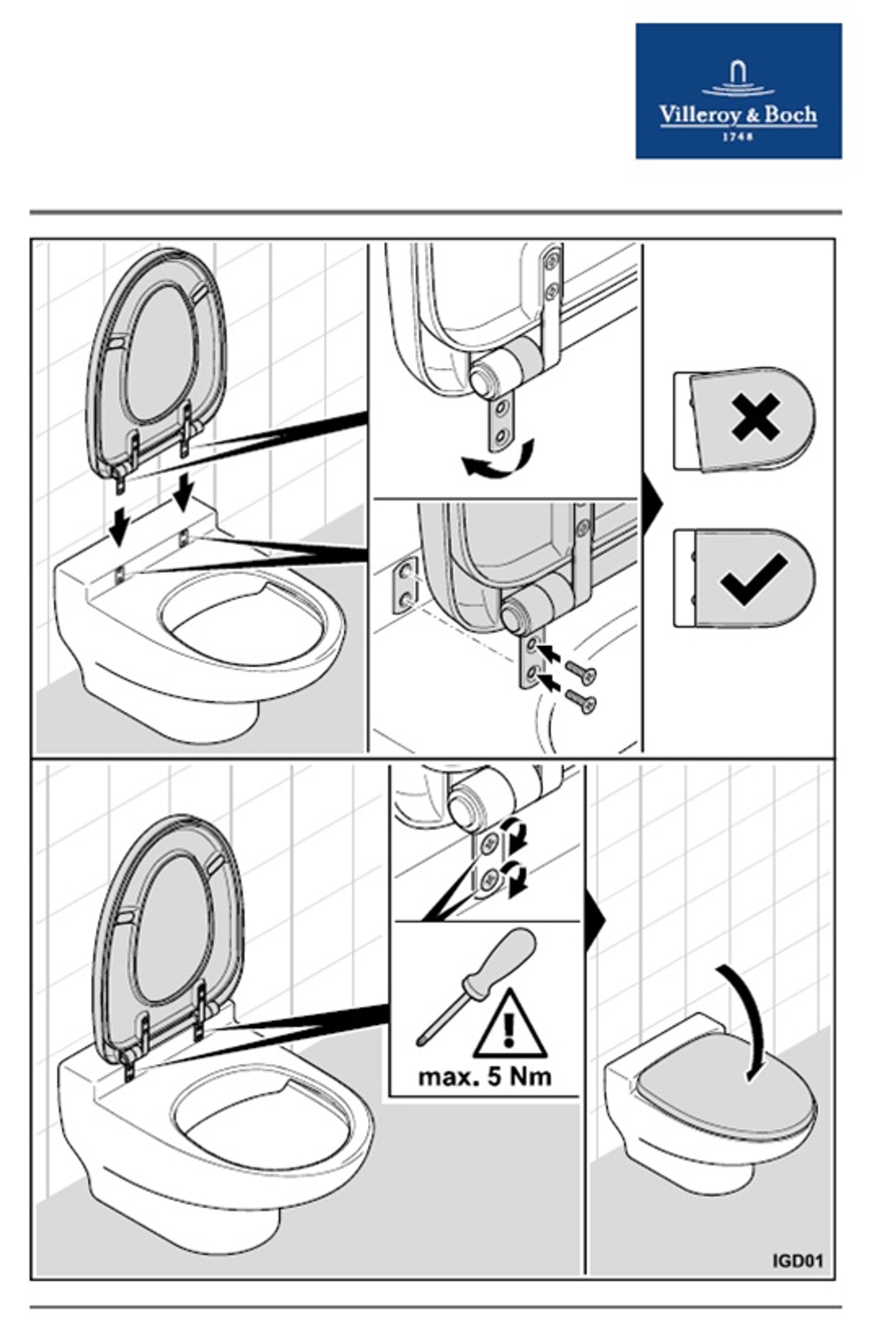 Villeroy & Boch
1748

max. 5 Nm

IGD01