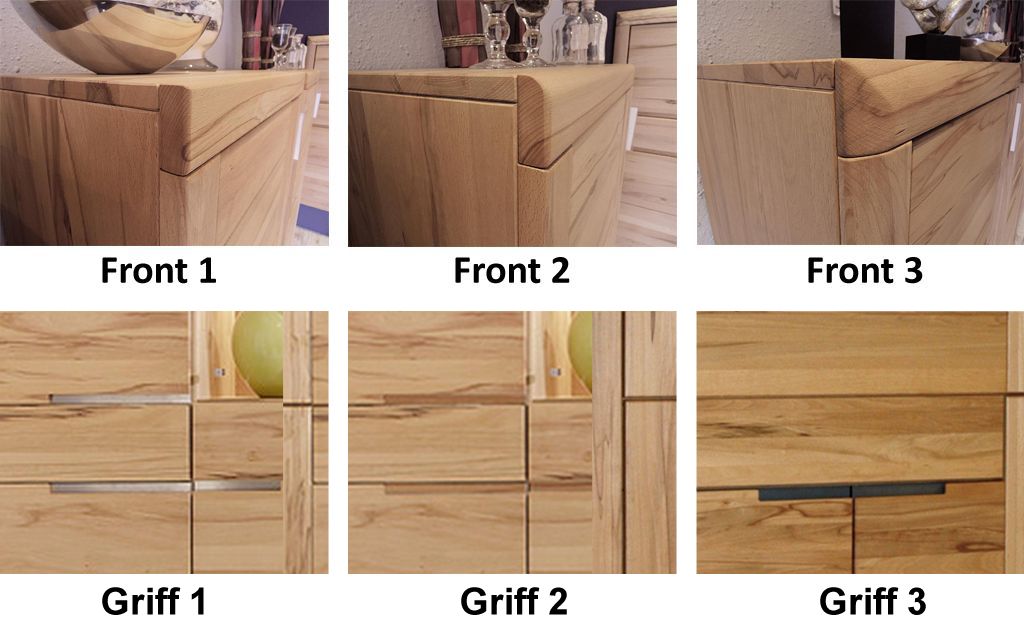 Front 1

Front 2

Front 3

Griff 1

Griff 2

Griff 3