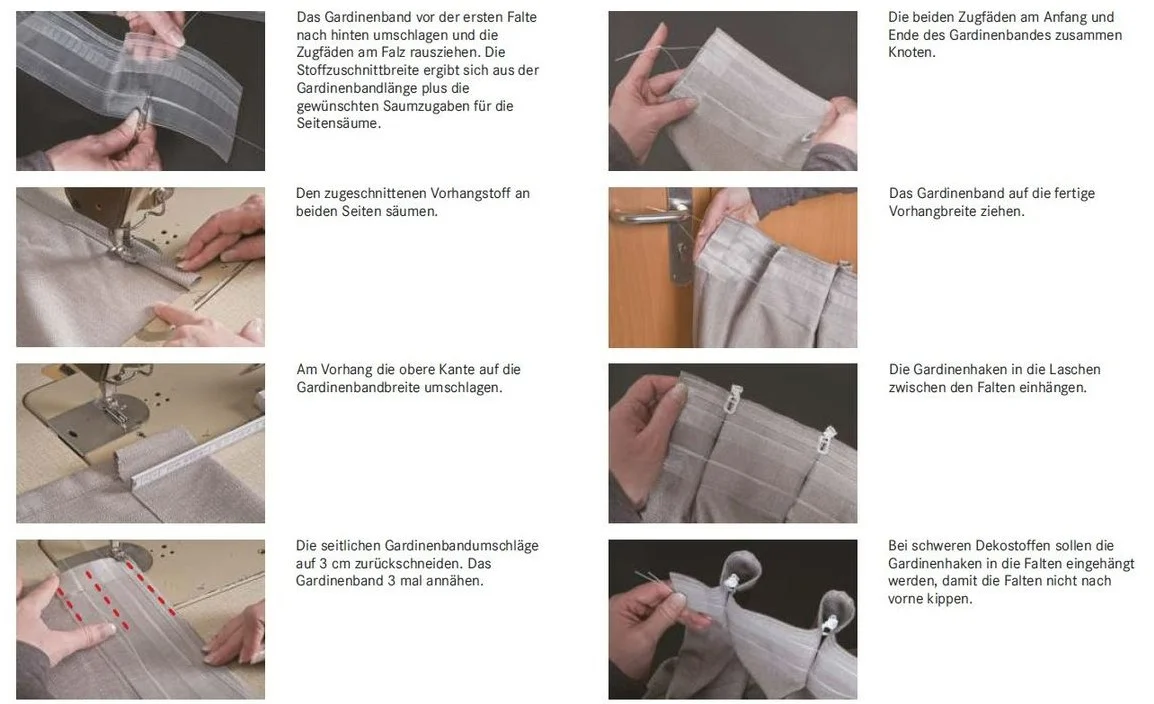 Das Gardinenband vor der ersten Falte nach hinten umschlagen und die Zugfäden am Falz rausziehen. Die Stoffzuschnittbreite ergibt sich aus der Gardinenbandlänge plus die gewünschten Saumzugaben für die Seitensäume.

Den zugeschnittenen Vorhangstoff an beiden Seiten säumen.

Am Vorhang die obere Kante auf die Gardinenbandbreite umschlagen.

Die seitlichen Gardinenbandumschläge auf 3 cm zurückschneiden. Das Gardinenband 3 mal annähen.

Die beiden Zugfäden am Anfang und Ende des Gardinenbandes zusammen Knoten.

Das Gardinenband auf die fertige Vorhangbreite ziehen.

Die Gardinenhaken in die Laschen zwischen den Falten einhängen.

Bei schweren Dekostoffen sollen die Gardinenhaken in die Falten eingehängt werden, damit die Falten nicht nach vorne kippen.