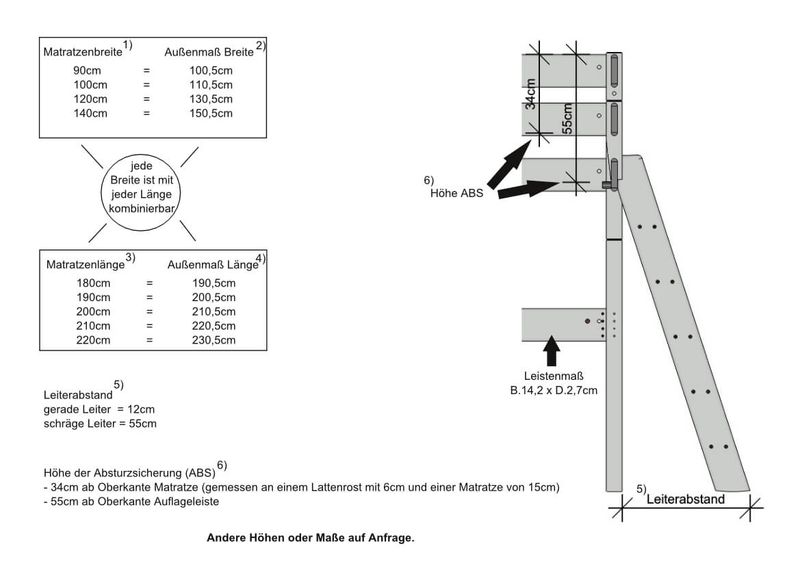 | Matratzenbreite$^{1)}$ | | Außenmaß Breite$^{2)}$ |
|---|---|---|
| 90cm | = | 100,5cm |
| 100cm | = | 110,5cm |
| 120cm | = | 130,5cm |
| 140cm | = | 150,5cm |

jede Breite ist mit jeder Länge kombinierbar

| Matratzenlänge$^{3)}$ | | Außenmaß Länge$^{4)}$ |
|---|---|---|
| 180cm | = | 190,5cm |
| 190cm | = | 200,5cm |
| 200cm | = | 210,5cm |
| 210cm | = | 220,5cm |
| 220cm | = | 230,5cm |

Leiterabstand$^{5)}$
gerade Leiter = 12cm
schräge Leiter = 55cm

Höhe der Absturzsicherung (ABS)$^{6)}$
- 34cm ab Oberkante Matratze (gemessen an einem Lattenrost mit 6cm und einer Matratze von 15cm)
- 55cm ab Oberkante Auflageleiste

Andere Höhen oder Maße auf Anfrage.

34cm
55cm
6)
Höhe ABS
Leistenmaß
B.14,2 x D.2,7cm
5) Leiterabstand