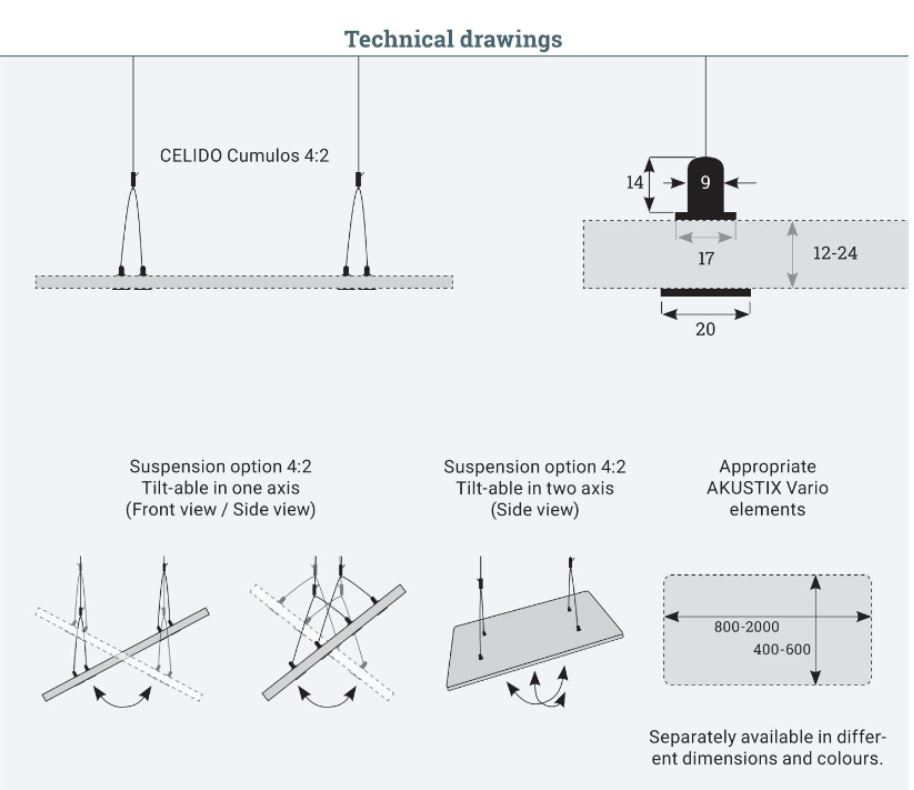 Technical drawings

CELIDO Cumulos 4:2

14

9

17

12-24

20

Suspension option 4:2
Tilt-able in one axis
(Front view / Side view)

Suspension option 4:2
Tilt-able in two axis
(Side view)

Appropriate
AKUSTIX Vario
elements

800-2000

400-600

Separately available in different dimensions and colours.