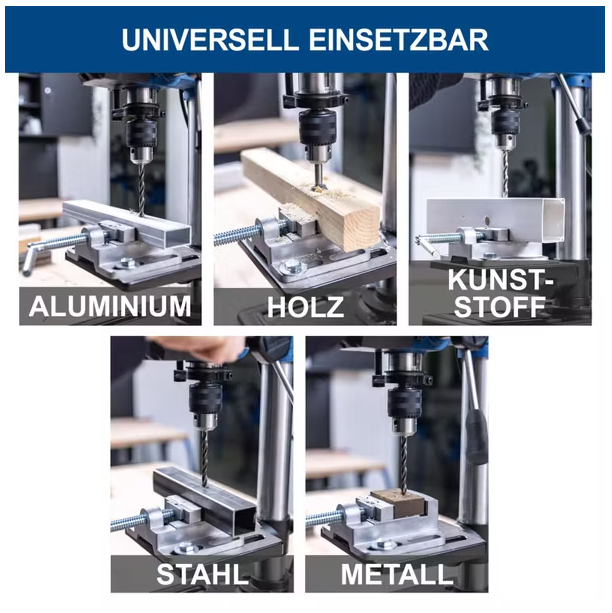 UNIVERSELL EINSETZBAR

ALUMINIUM

HOLZ

KUNST-STOFF

STAHL

METALL