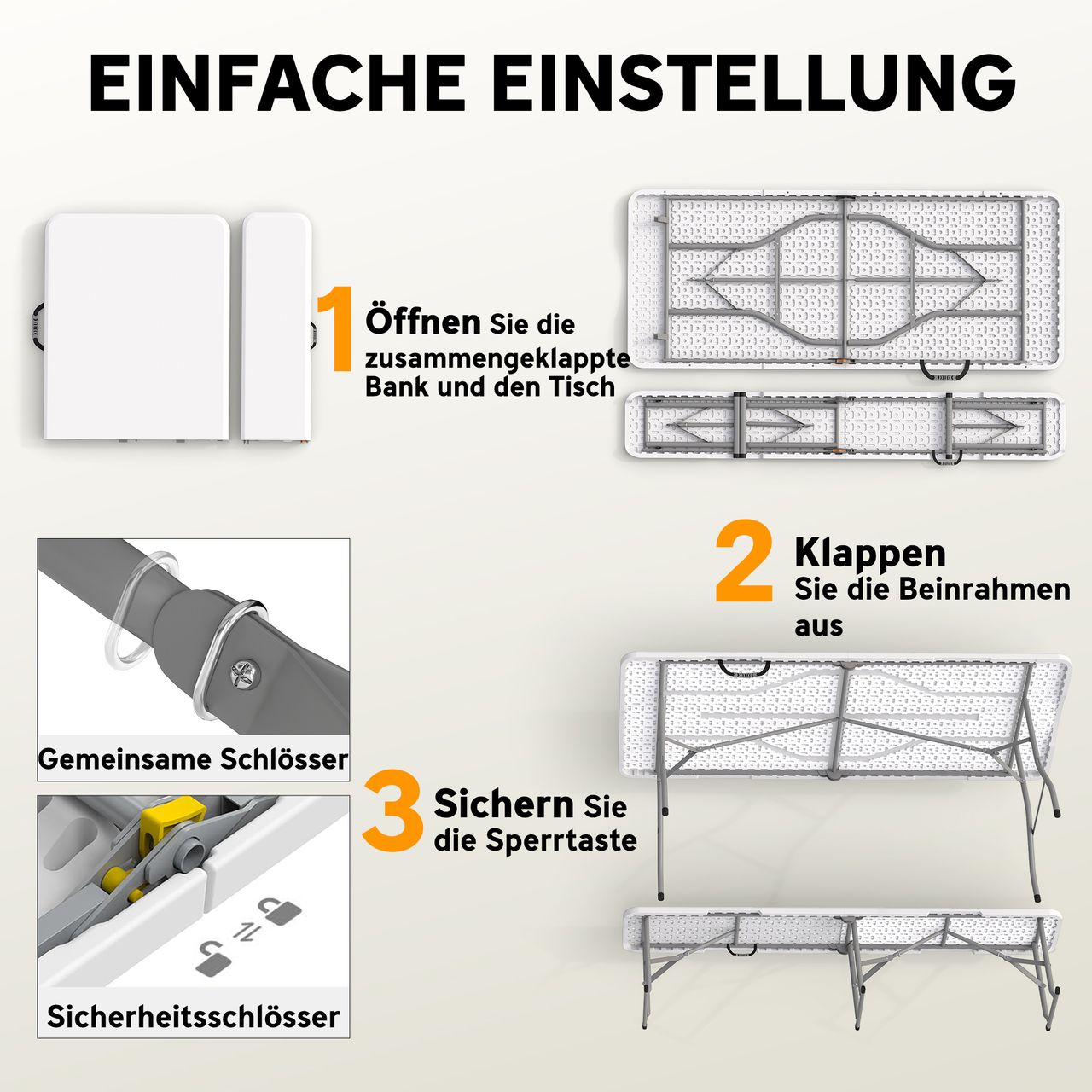 EINFACHE EINSTELLUNG

1 Öffnen Sie die zusammengeklappte Bank und den Tisch

2 Klappen Sie die Beinrahmen aus

Gemeinsame Schlösser

3 Sichern Sie die Sperrtaste

Sicherheitsschlösser