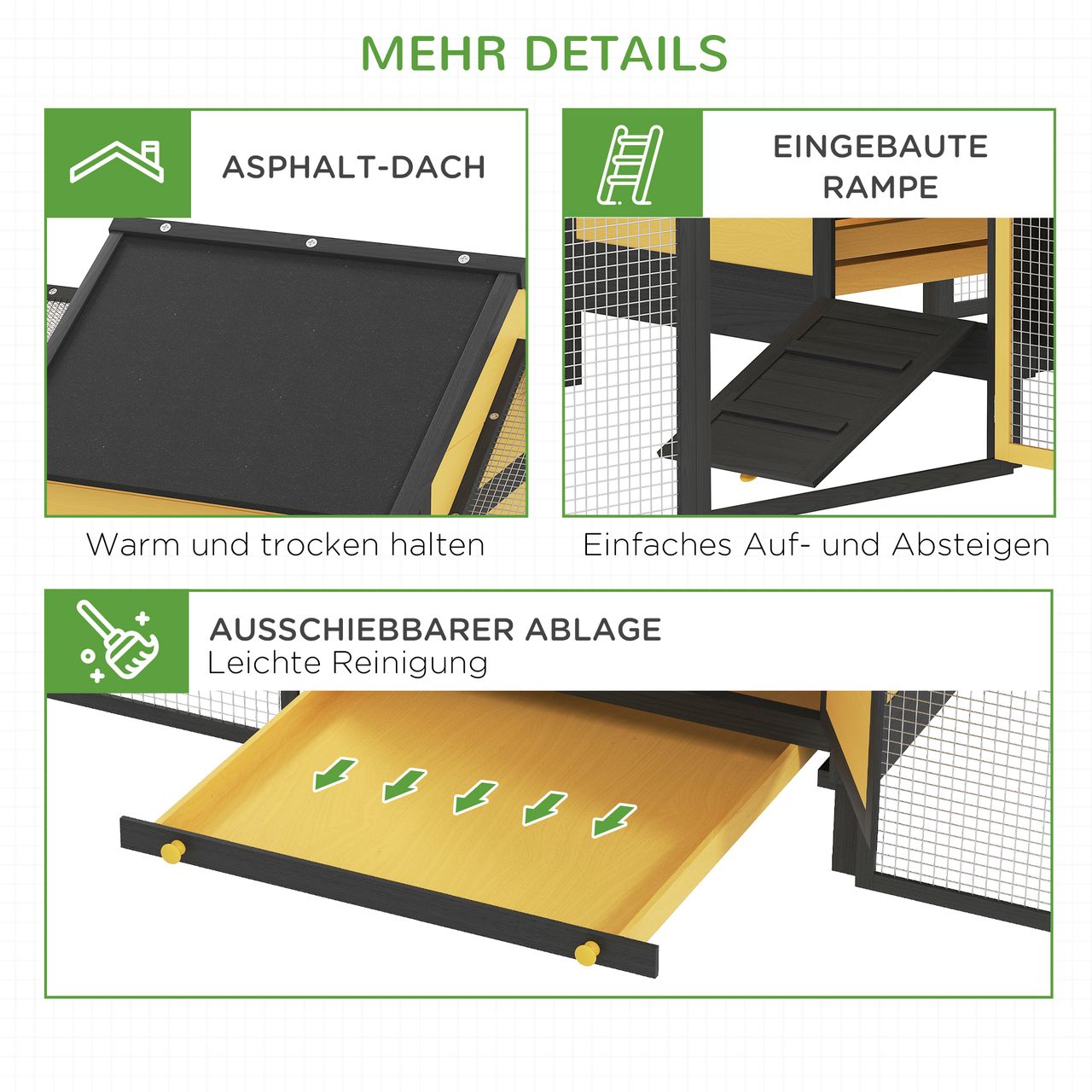 MEHR DETAILS

ASPHALT-DACH

Warm und trocken halten

EINGEBAUTE RAMPE

Einfaches Auf- und Absteigen

AUSSCHIEBBARER ABLAGE
Leichte Reinigung