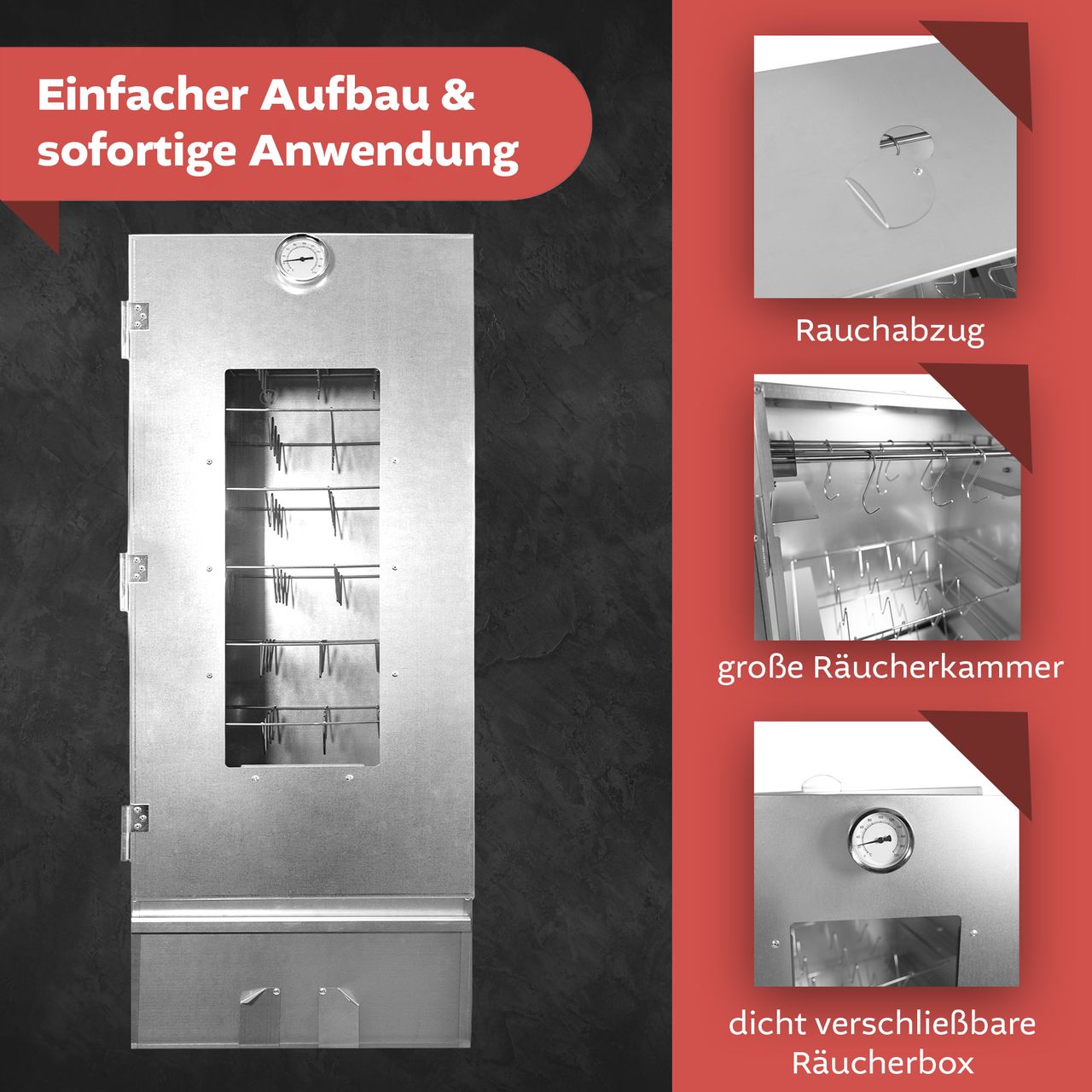 Einfacher Aufbau & sofortige Anwendung

Rauchabzug

große Räucherkammer

dicht verschließbare Räucherbox