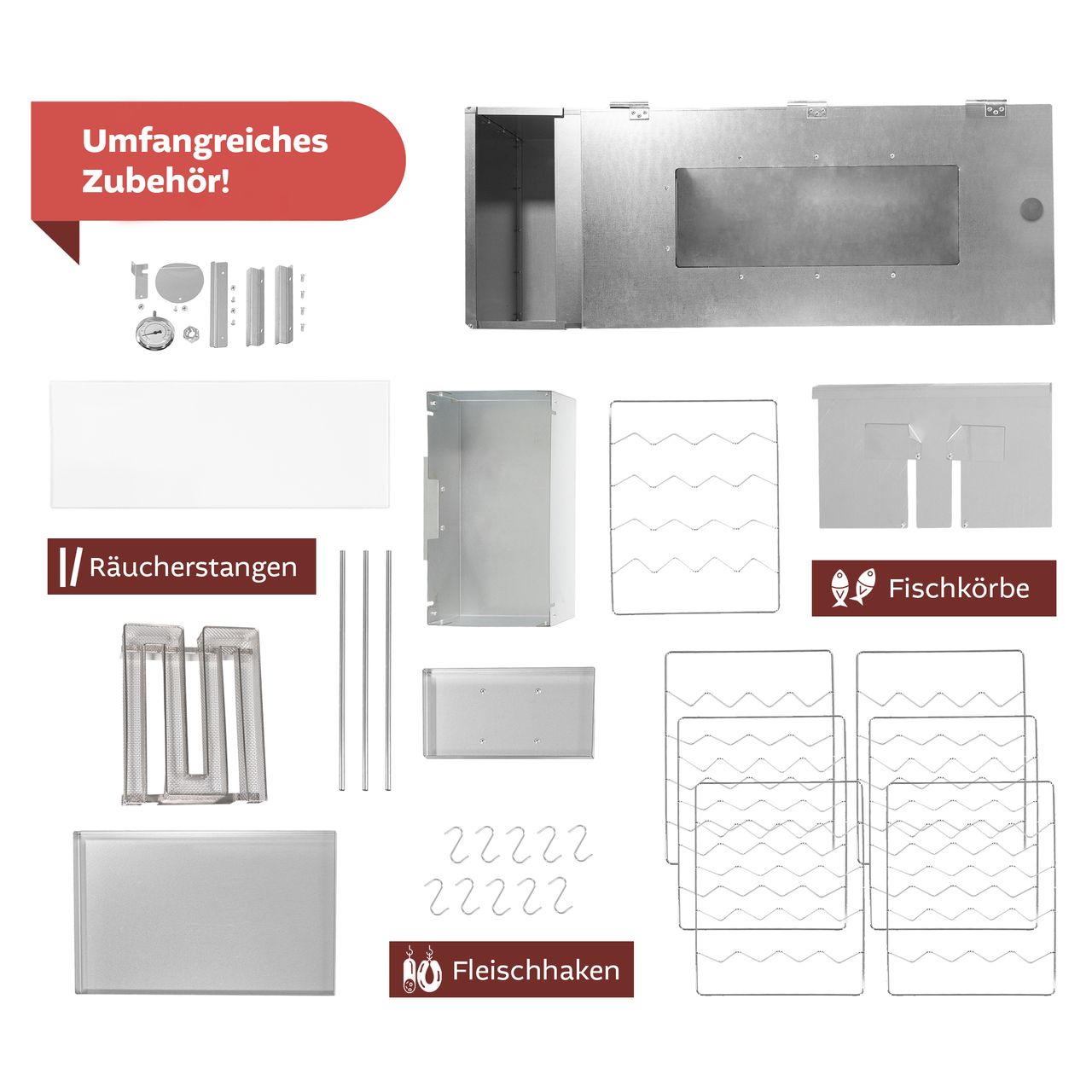 Umfangreiches Zubehör!

Räucherstangen

Fischkörbe

Fleischhaken