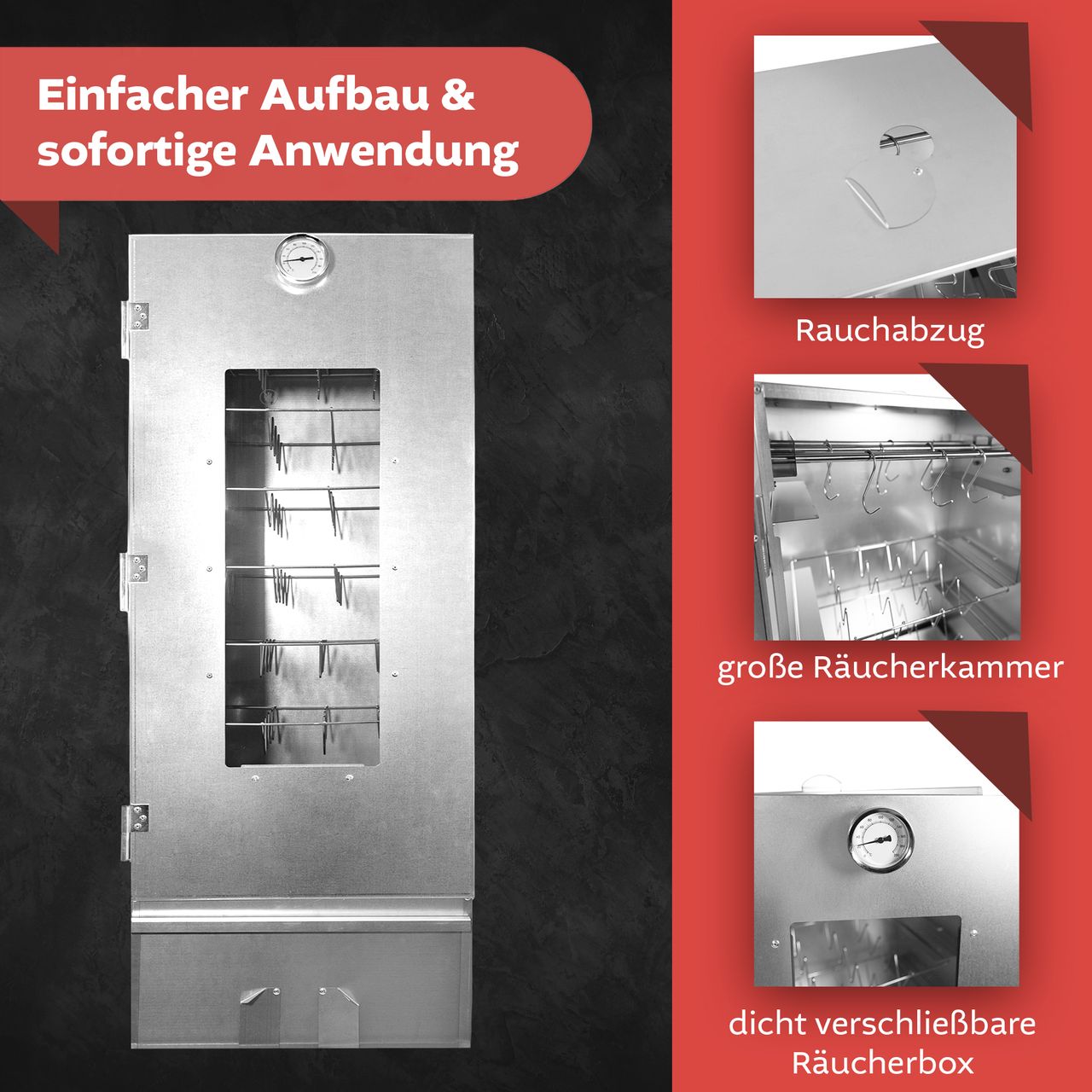 Einfacher Aufbau & sofortige Anwendung

Rauchabzug

große Räucherkammer

dicht verschließbare Räucherbox