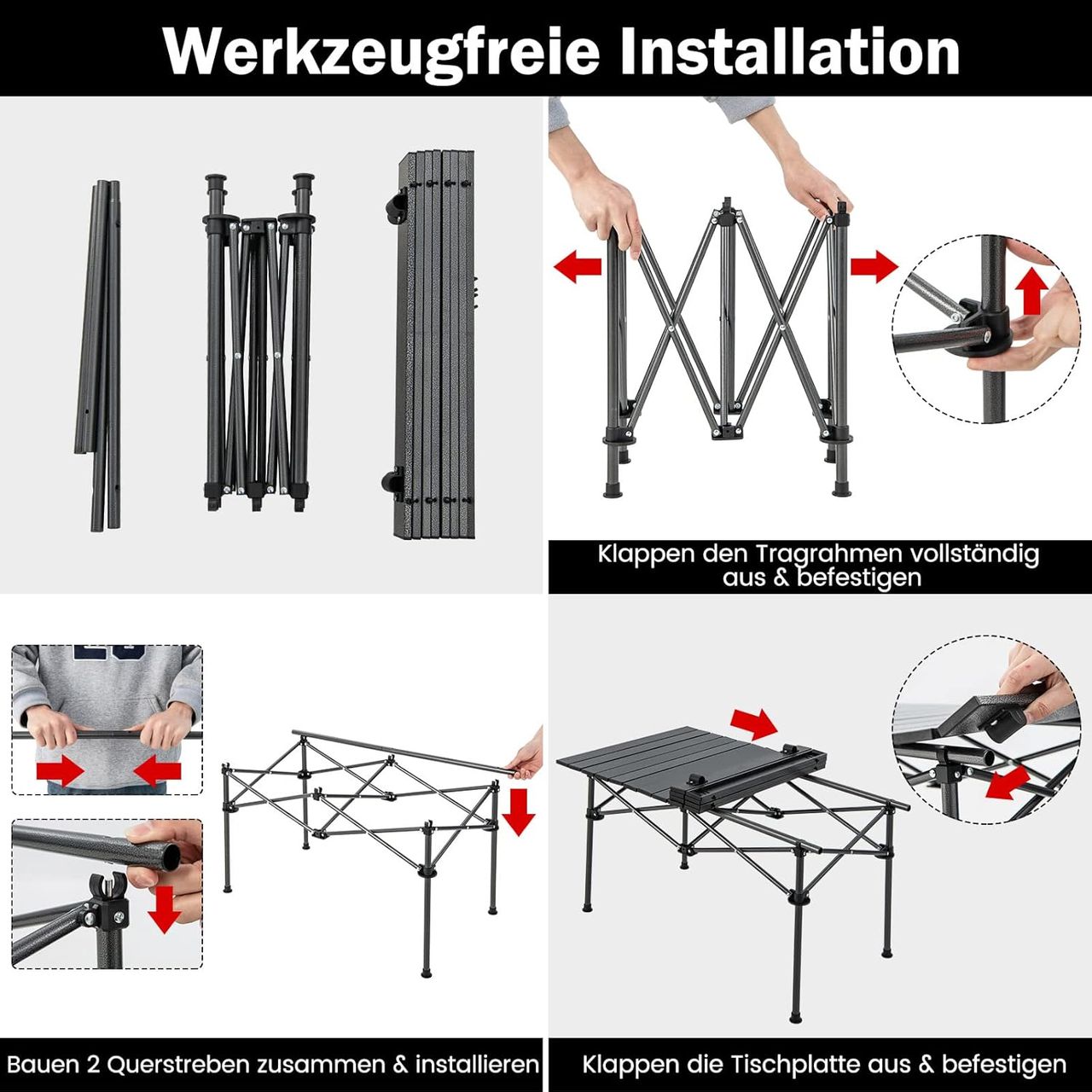 Werkzeugfreie Installation

Klappen den Tragrahmen vollständig aus & befestigen

Bauen 2 Querstreben zusammen & installieren

Klappen die Tischplatte aus & befestigen