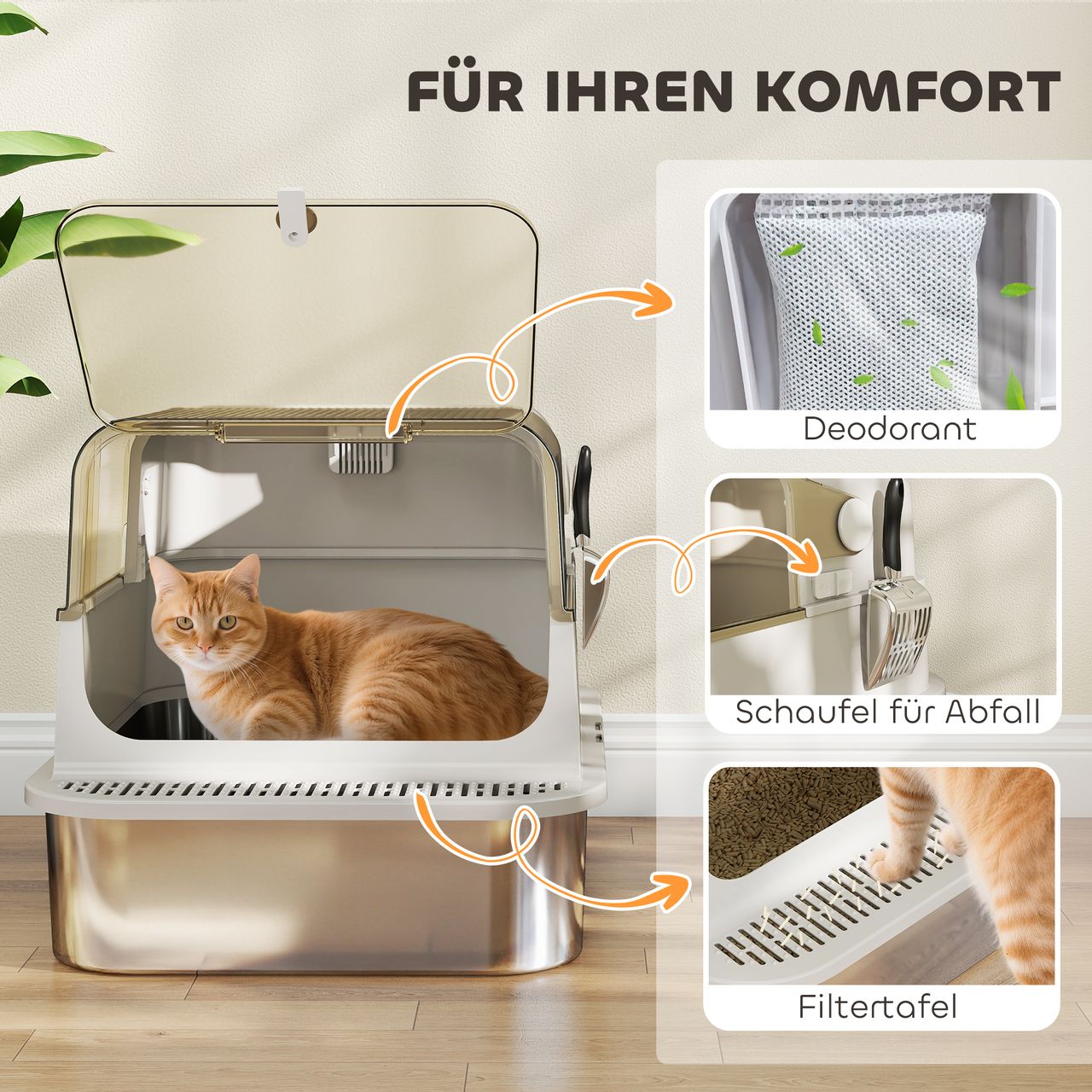 FÜR IHREN KOMFORT

Deodorant

Schaufel für Abfall

Filtertafel