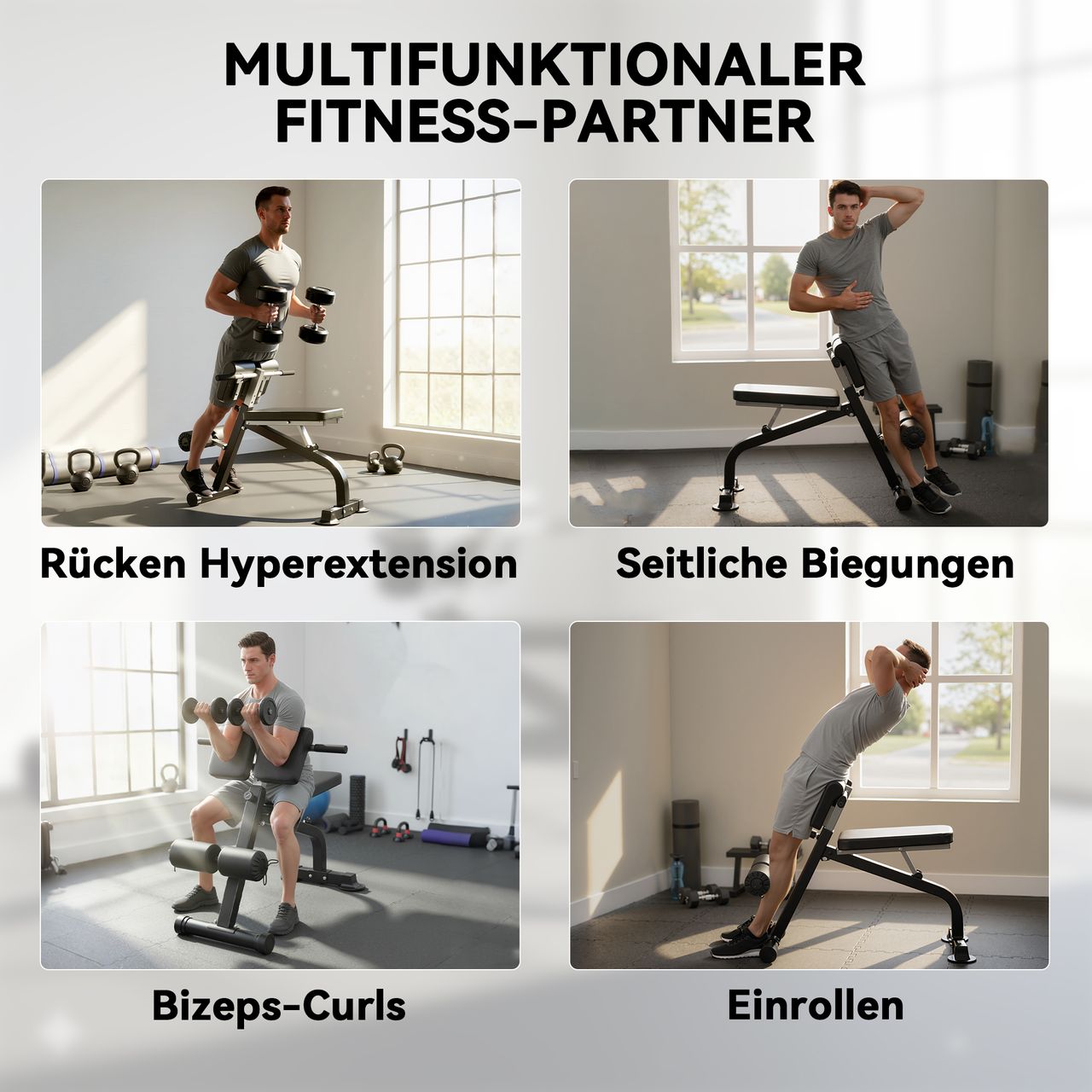 MULTIFUNKTIONALER FITNESS-PARTNER

Rücken Hyperextension

Seitliche Biegungen

Bizeps-Curls

Einrollen