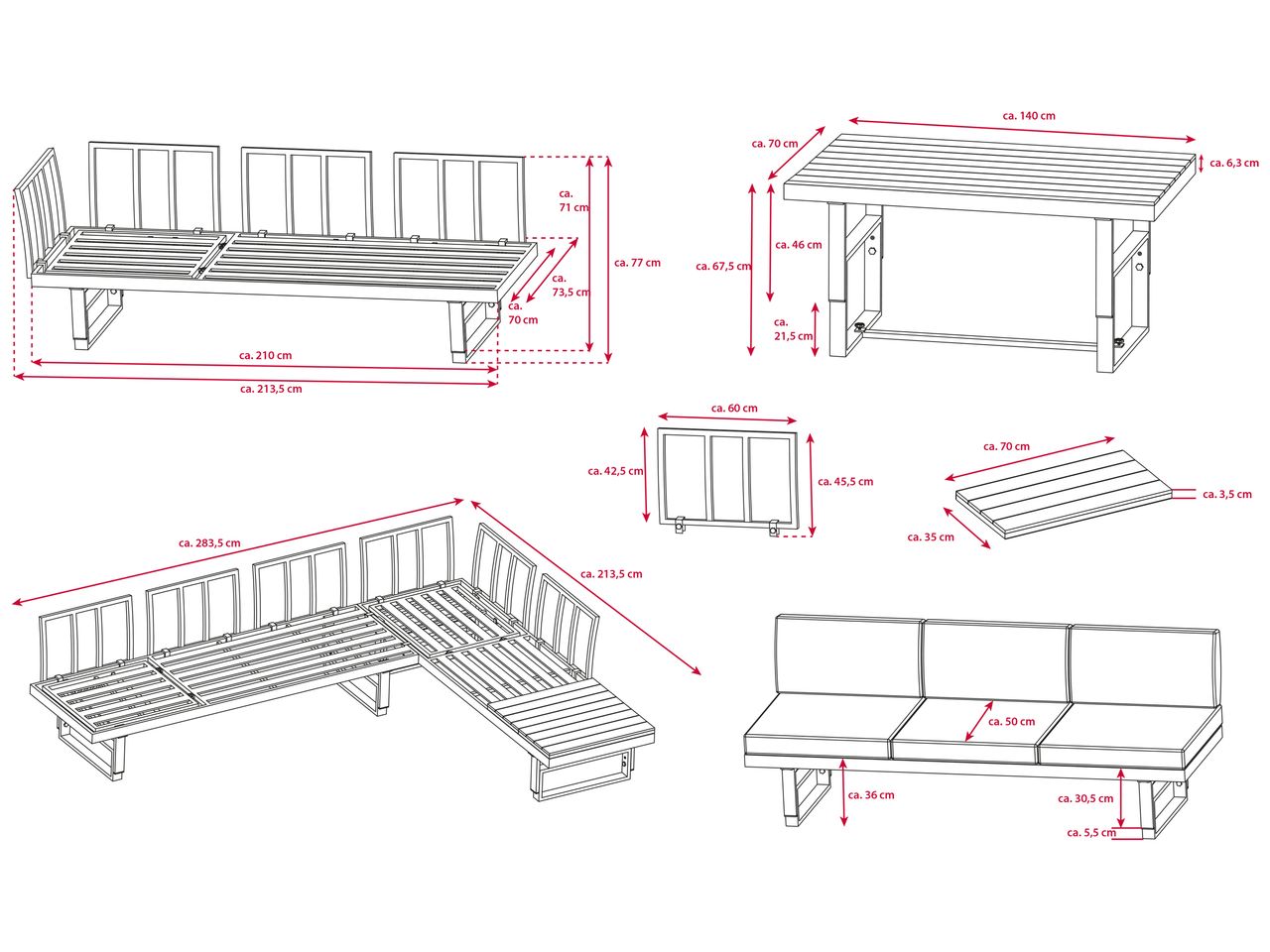 ca. 71 cm
ca. 77 cm
ca. 73,5 cm
ca. 70 cm
ca. 210 cm
ca. 213,5 cm

ca. 140 cm
ca. 70 cm
ca. 6,3 cm
ca. 46 cm
ca. 67,5 cm
ca. 21,5 cm

ca. 60 cm
ca. 42,5 cm
ca. 45,5 cm

ca. 70 cm
ca. 3,5 cm
ca. 35 cm

ca. 283,5 cm
ca. 213,5 cm

ca. 50 cm
ca. 36 cm
ca. 30,5 cm
ca. 5,5 cm