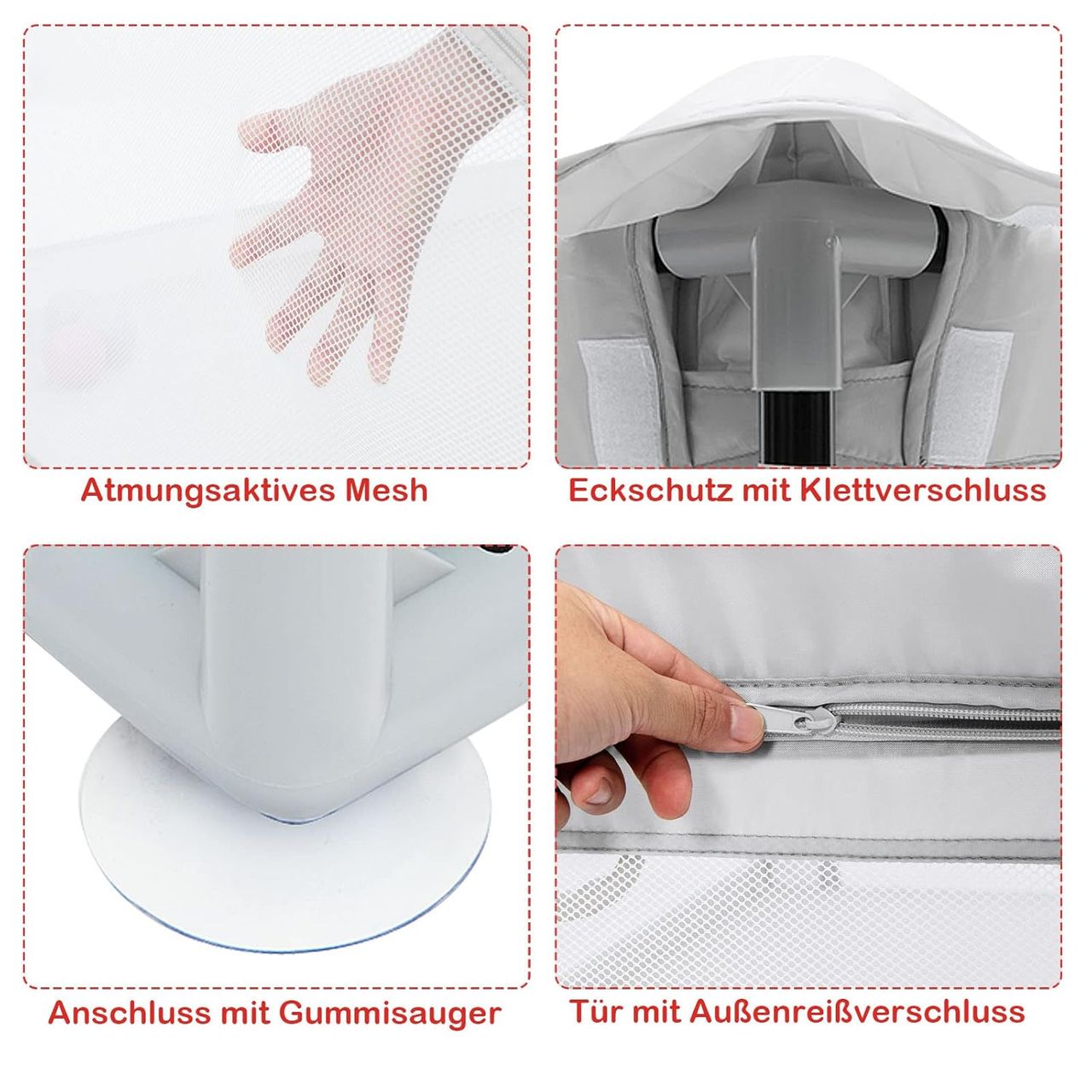 Atmungsaktives Mesh

Eckschutz mit Klettverschluss

Anschluss mit Gummisauger

Tür mit Außenreißverschluss