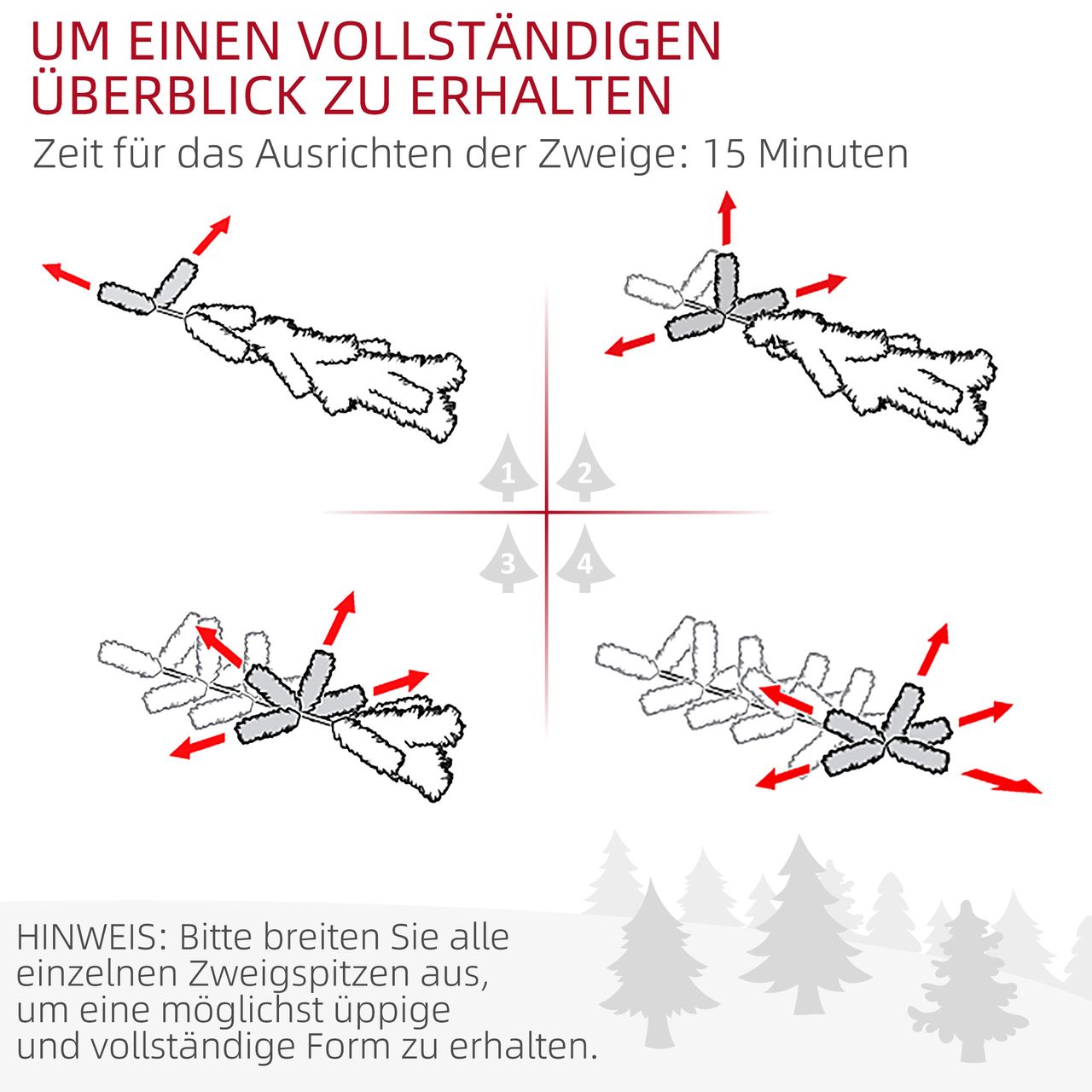 UM EINEN VOLLSTÄNDIGEN ÜBERBLICK ZU ERHALTEN

Zeit für das Ausrichten der Zweige: 15 Minuten

1

2

3

4

HINWEIS: Bitte breiten Sie alle einzelnen Zweigspitzen aus, um eine möglichst üppige und vollständige Form zu erhalten.