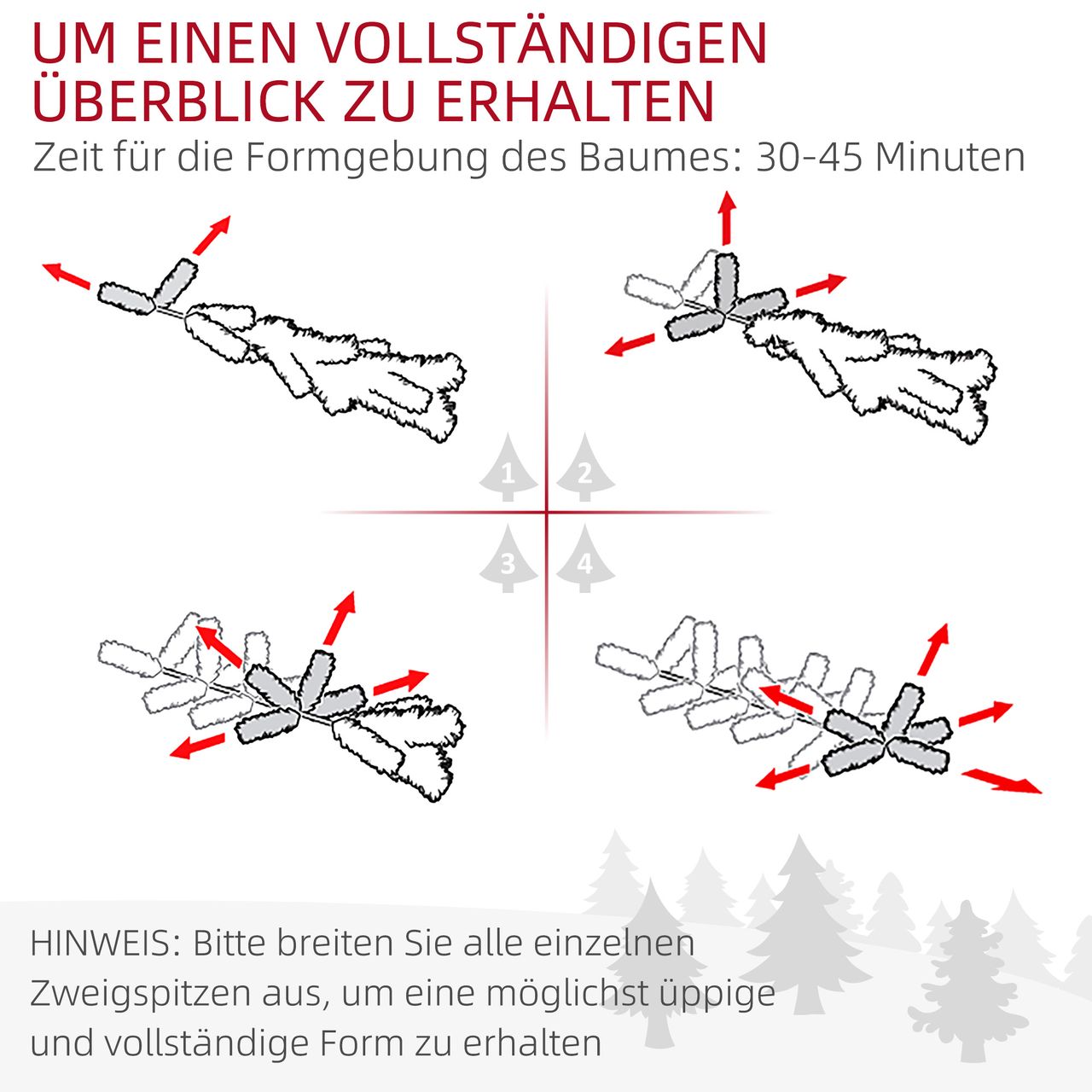 UM EINEN VOLLSTÄNDIGEN ÜBERBLICK ZU ERHALTEN

Zeit für die Formgebung des Baumes: 30-45 Minuten

1

2

3

4

HINWEIS: Bitte breiten Sie alle einzelnen Zweigspitzen aus, um eine möglichst üppige und vollständige Form zu erhalten