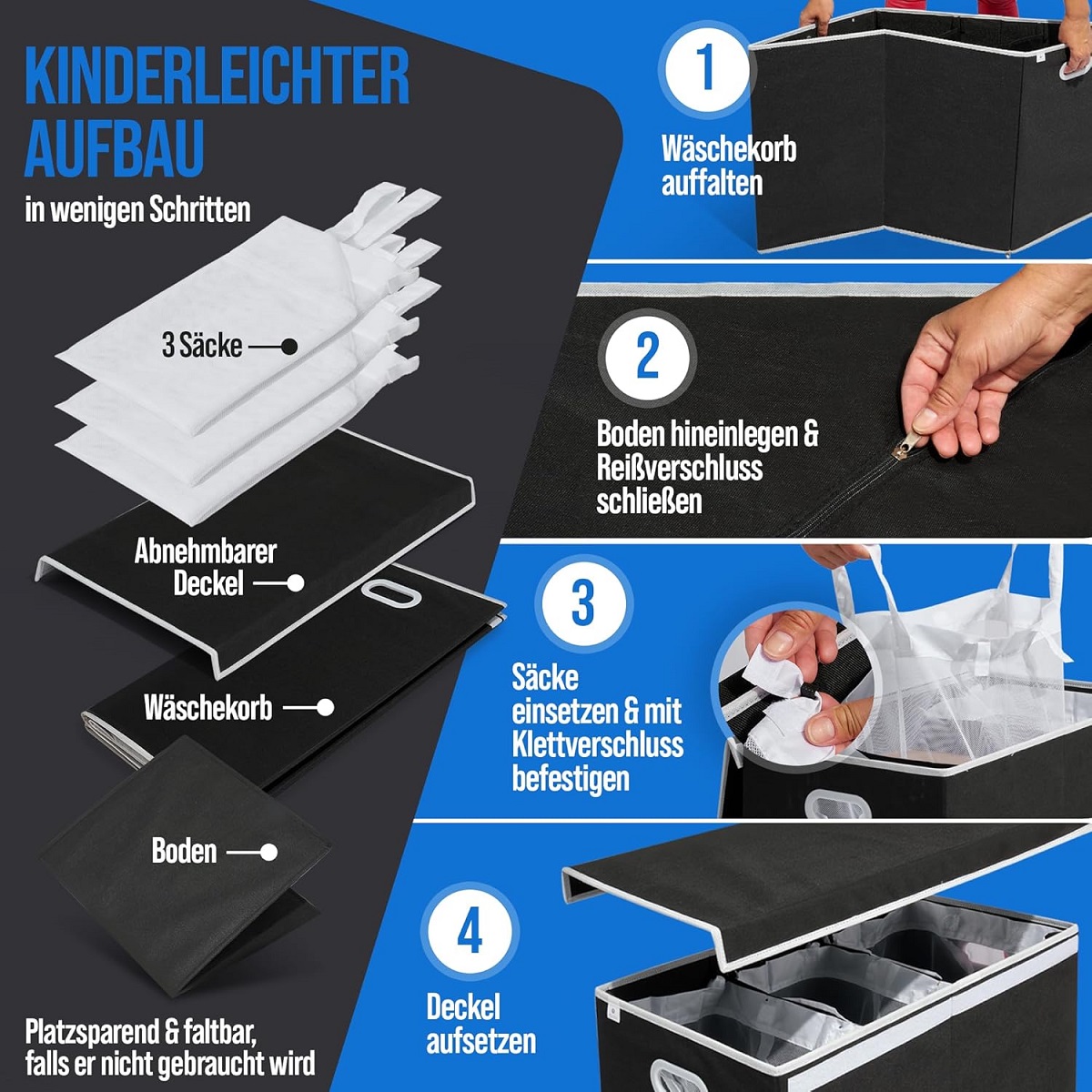 KINDERLEICHTER AUFBAU

in wenigen Schritten

3 Säcke

Abnehmbarer Deckel

Wäschekorb

Boden

Platzsparend & faltbar, falls er nicht gebraucht wird

1

Wäschekorb auffalten

2

Boden hineinlegen & Reißverschluss schließen

3

Säcke einsetzen & mit Klettverschluss befestigen

4

Deckel aufsetzen