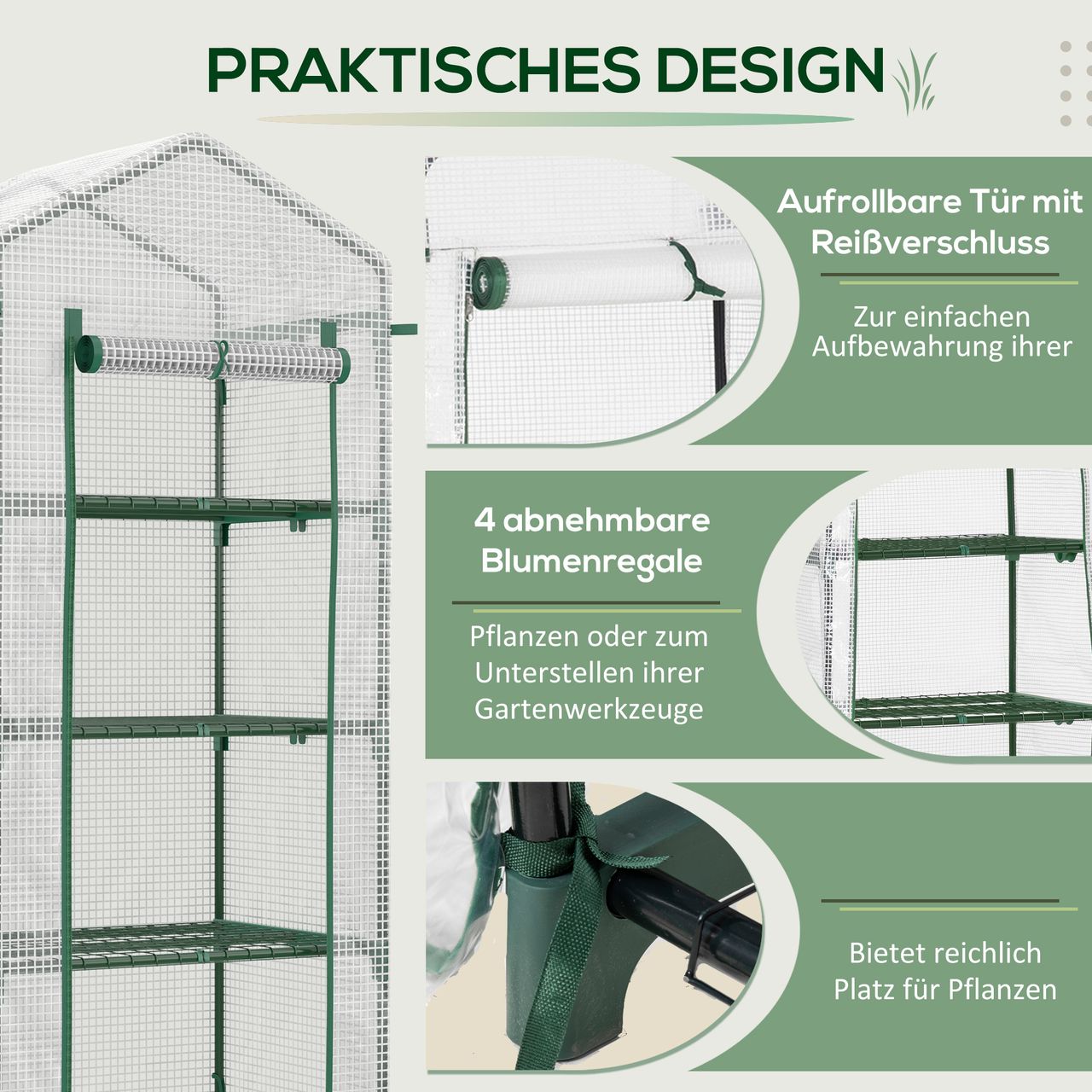 PRAKTISCHES DESIGN

Aufrollbare Tür mit Reißverschluss

Zur einfachen Aufbewahrung ihrer

4 abnehmbare Blumenregale

Pflanzen oder zum Unterstellen ihrer Gartenwerkzeuge

Bietet reichlich Platz für Pflanzen