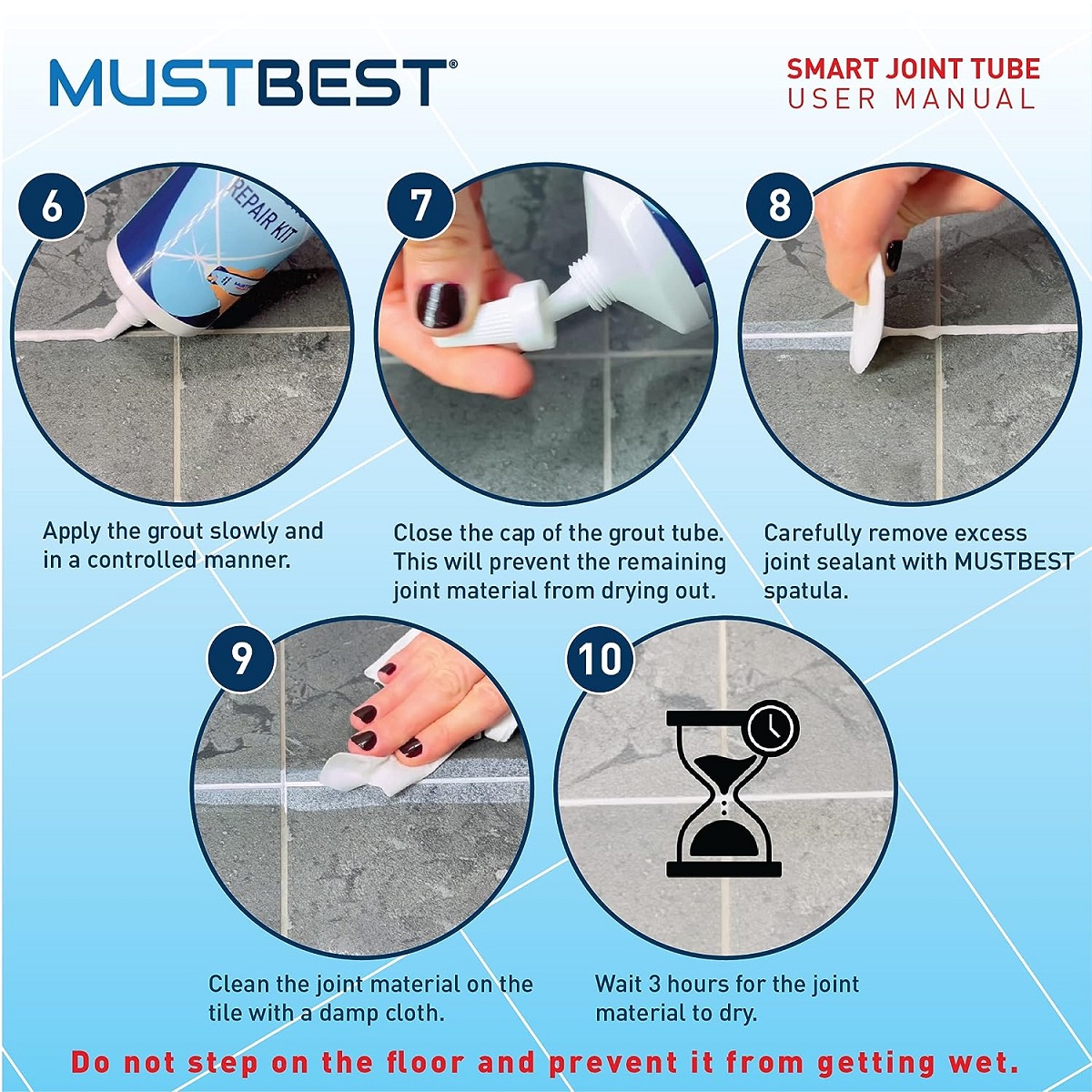 MUSTBEST®

SMART JOINT TUBE
USER MANUAL

6

REPAIR KIT

Apply the grout slowly and in a controlled manner.

7

Close the cap of the grout tube. This will prevent the remaining joint material from drying out.

8

Carefully remove excess joint sealant with MUSTBEST spatula.

9

Clean the joint material on the tile with a damp cloth.

10

Wait 3 hours for the joint material to dry.

Do not step on the floor and prevent it from getting wet.