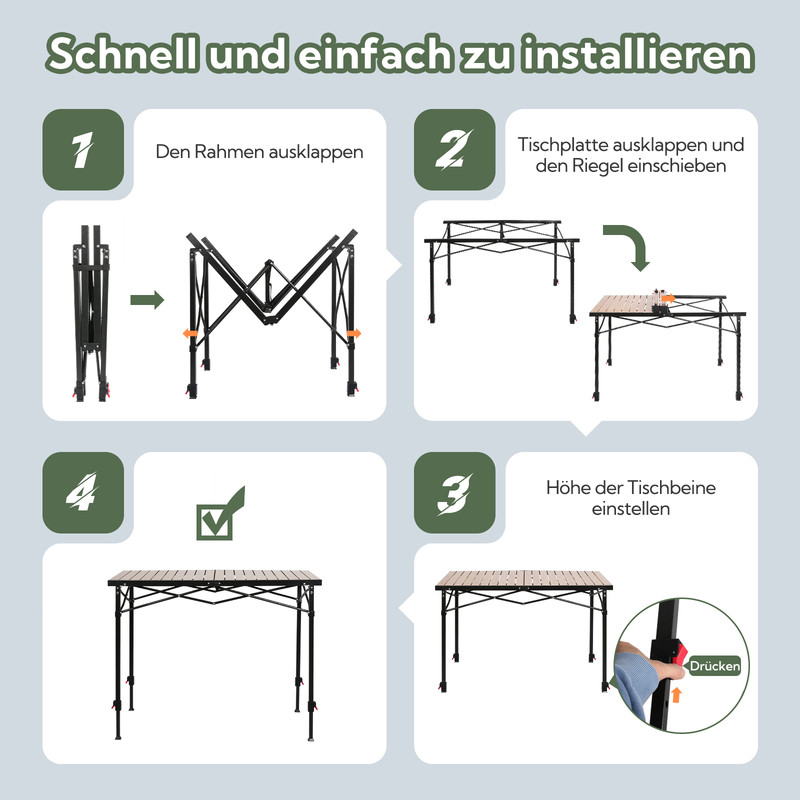 Schnell und einfach zu installieren

1

Den Rahmen ausklappen

2

Tischplatte ausklappen und den Riegel einschieben

4

3

Höhe der Tischbeine einstellen

Drücken