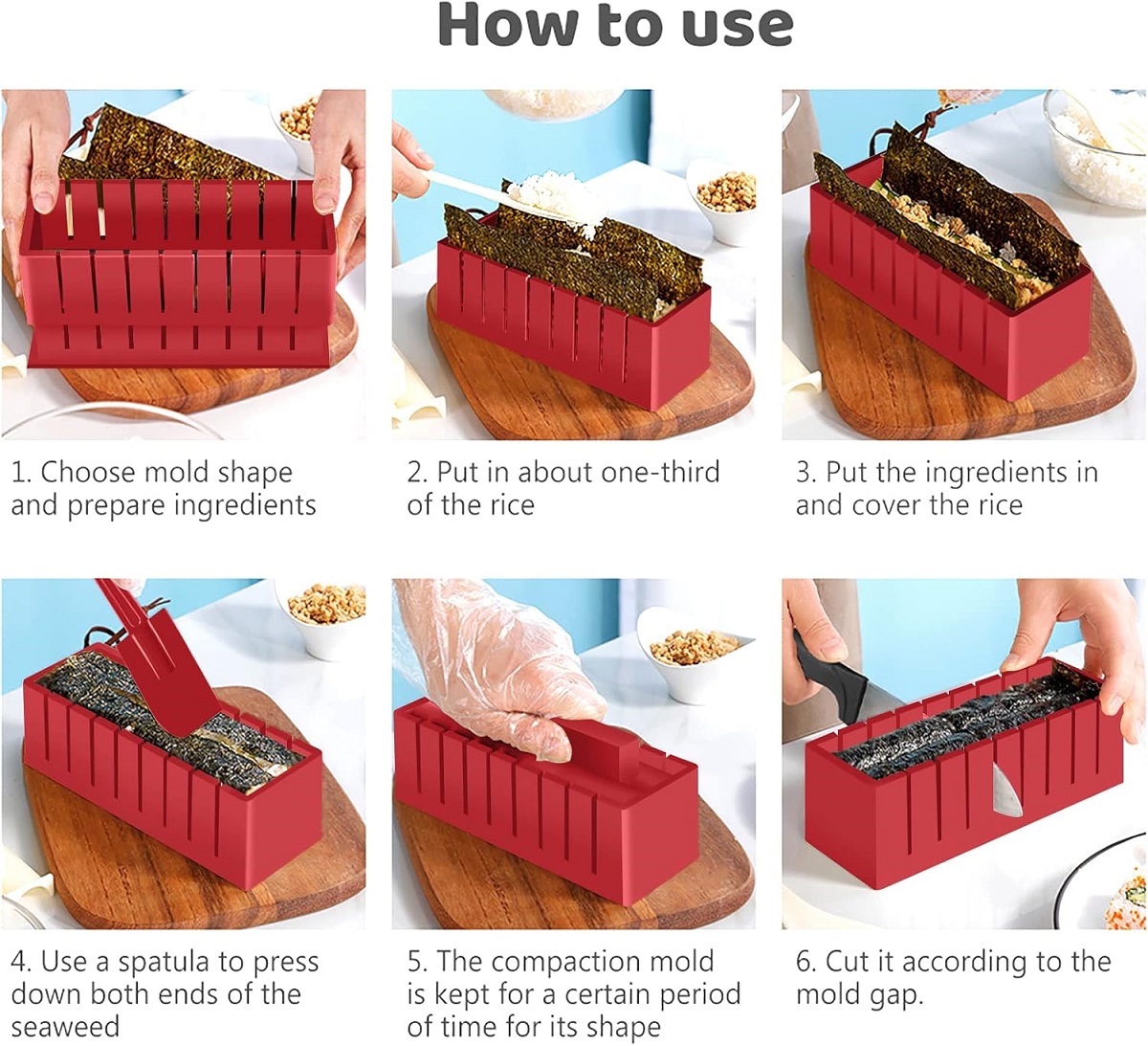 How to use

1. Choose mold shape and prepare ingredients

2. Put in about one-third of the rice

3. Put the ingredients in and cover the rice

4. Use a spatula to press down both ends of the seaweed

5. The compaction mold is kept for a certain period of time for its shape

6. Cut it according to the mold gap.