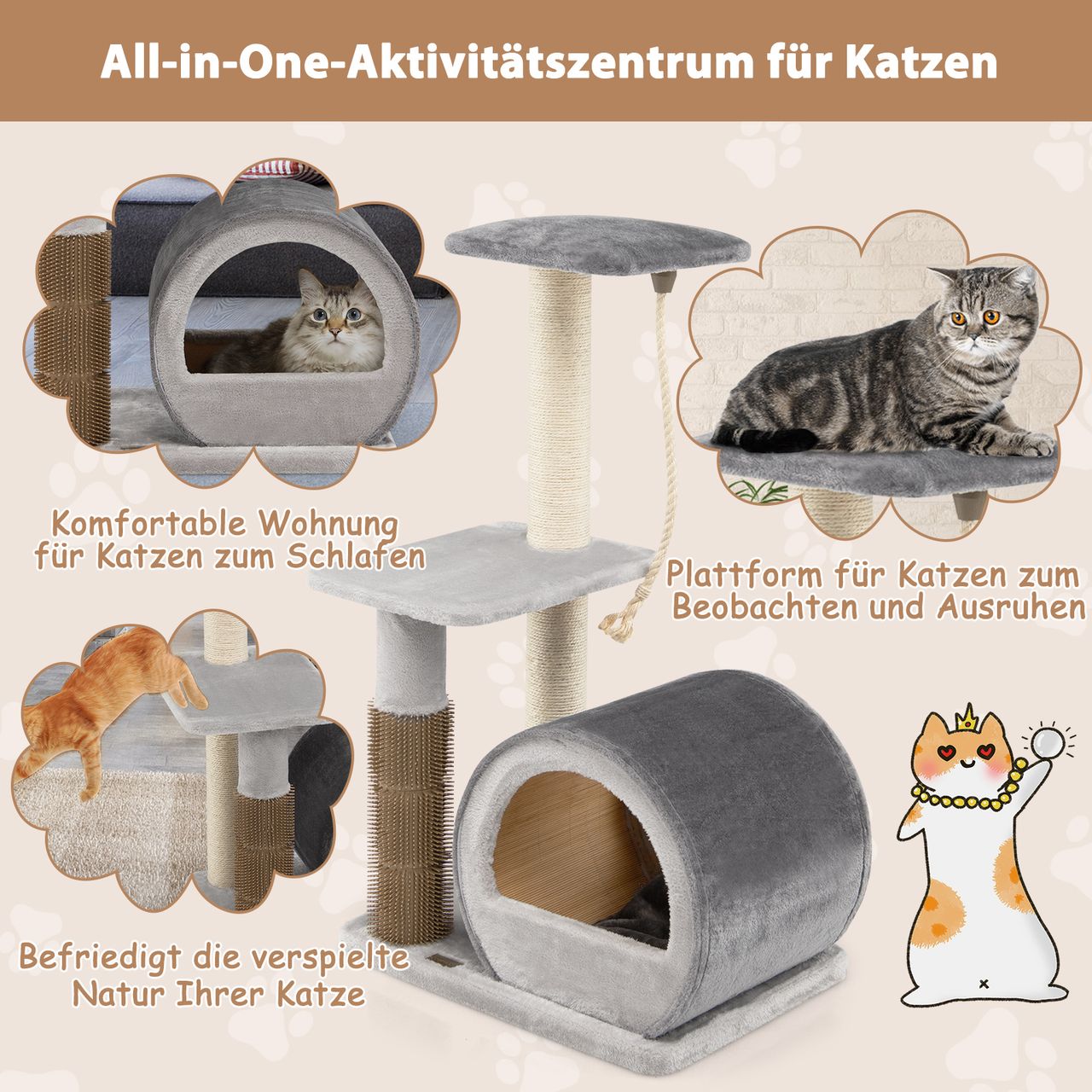 All-in-One-Aktivitätszentrum für Katzen

Komfortable Wohnung für Katzen zum Schlafen

Plattform für Katzen zum Beobachten und Ausruhen

Befriedigt die verspielte Natur Ihrer Katze