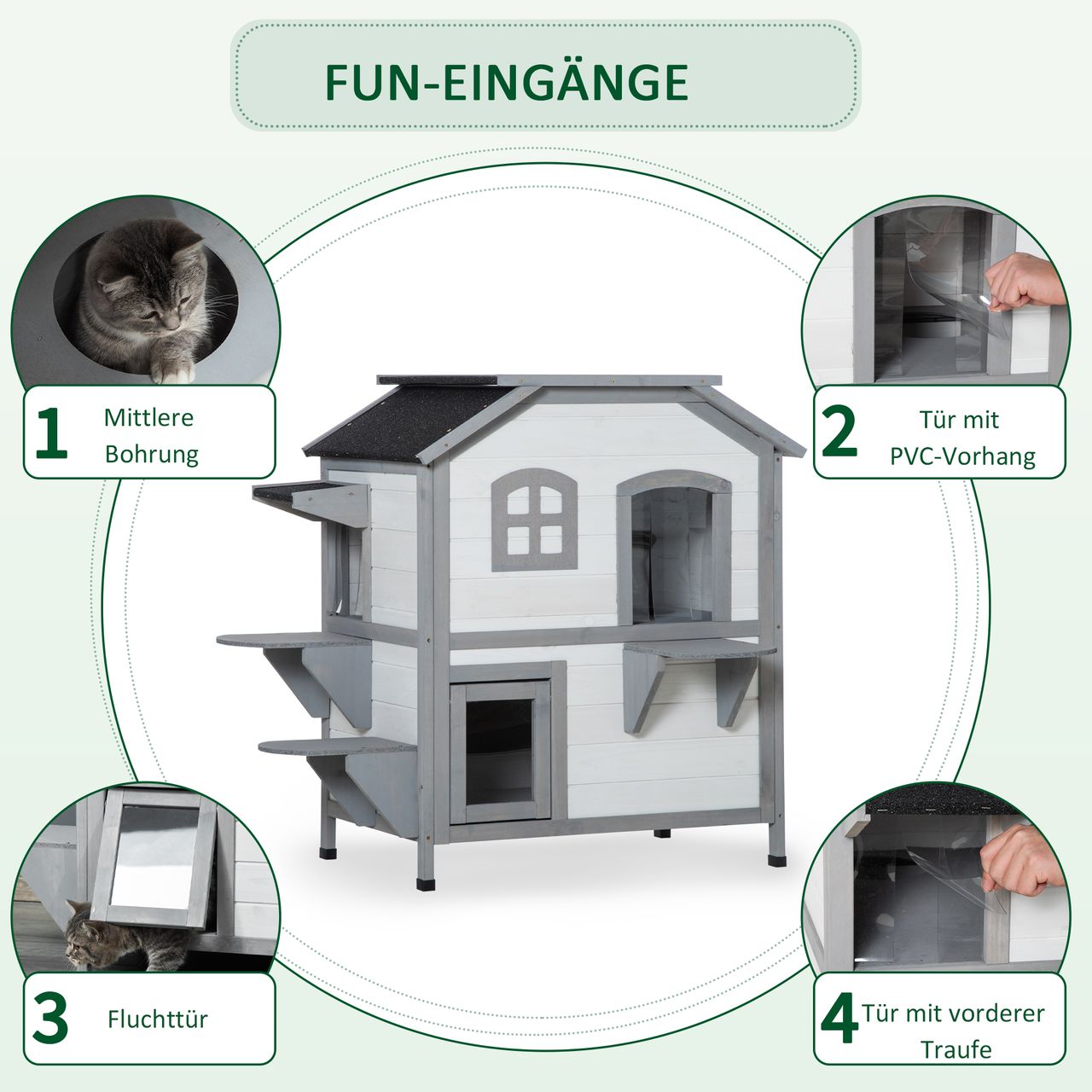 FUN-EINGÄNGE

1 Mittlere Bohrung

2 Tür mit PVC-Vorhang

3 Fluchttür

4 Tür mit vorderer Traufe