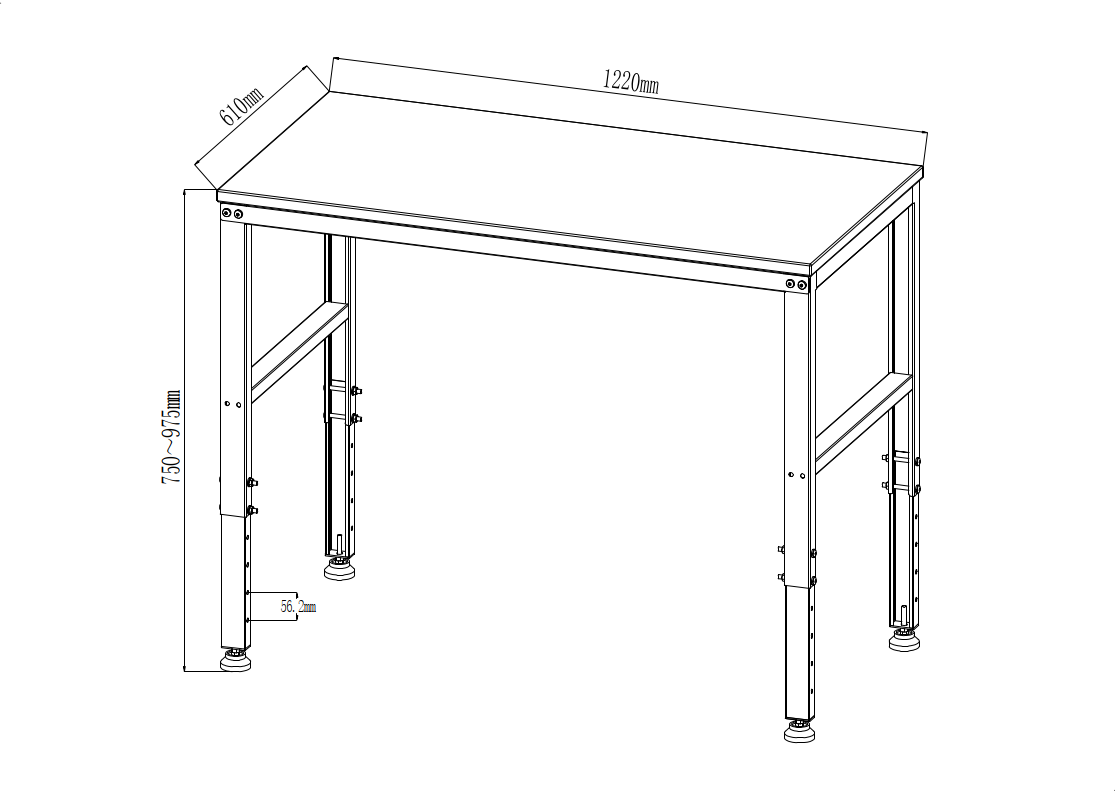 610mm

1220mm

750~975mm

56.2mm