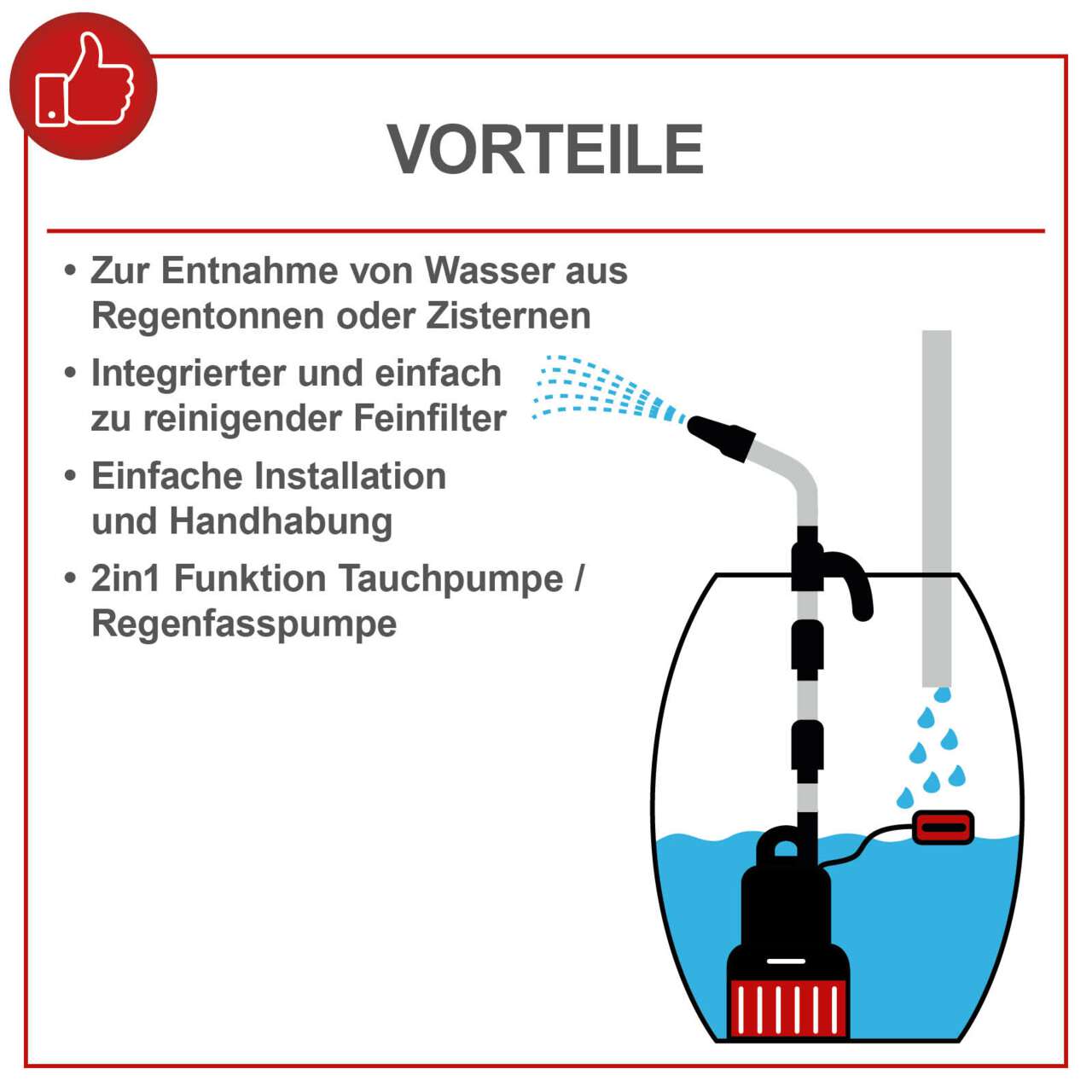 VORTEILE

• Zur Entnahme von Wasser aus Regentonnen oder Zisternen

• Integrierter und einfach zu reinigender Feinfilter

• Einfache Installation und Handhabung

• 2in1 Funktion Tauchpumpe / Regenfasspumpe