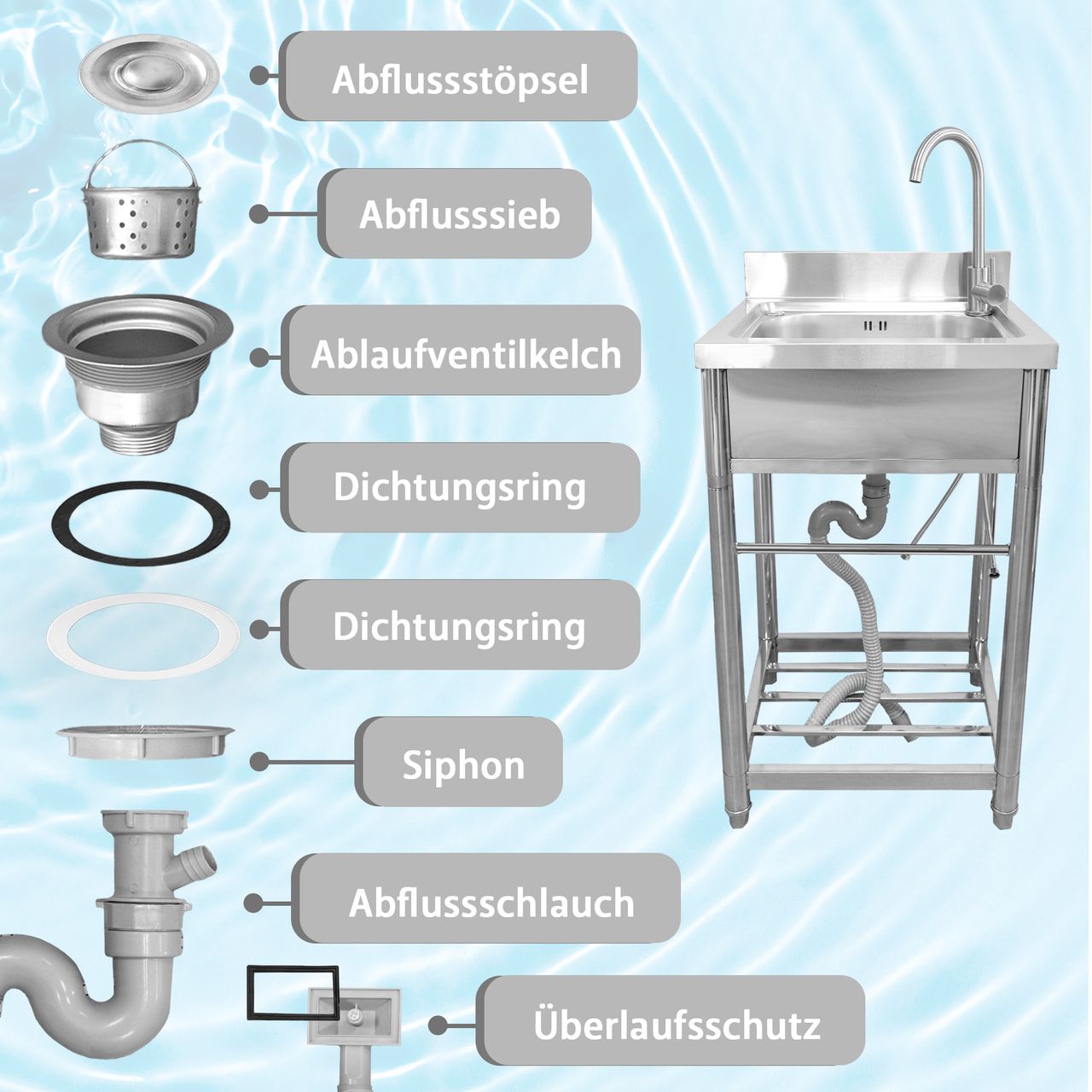 Abflussstöpsel

Abflusssieb

Ablaufventilkelch

Dichtungsring

Dichtungsring

Siphon

Abflussschlauch

Überlaufsschutz