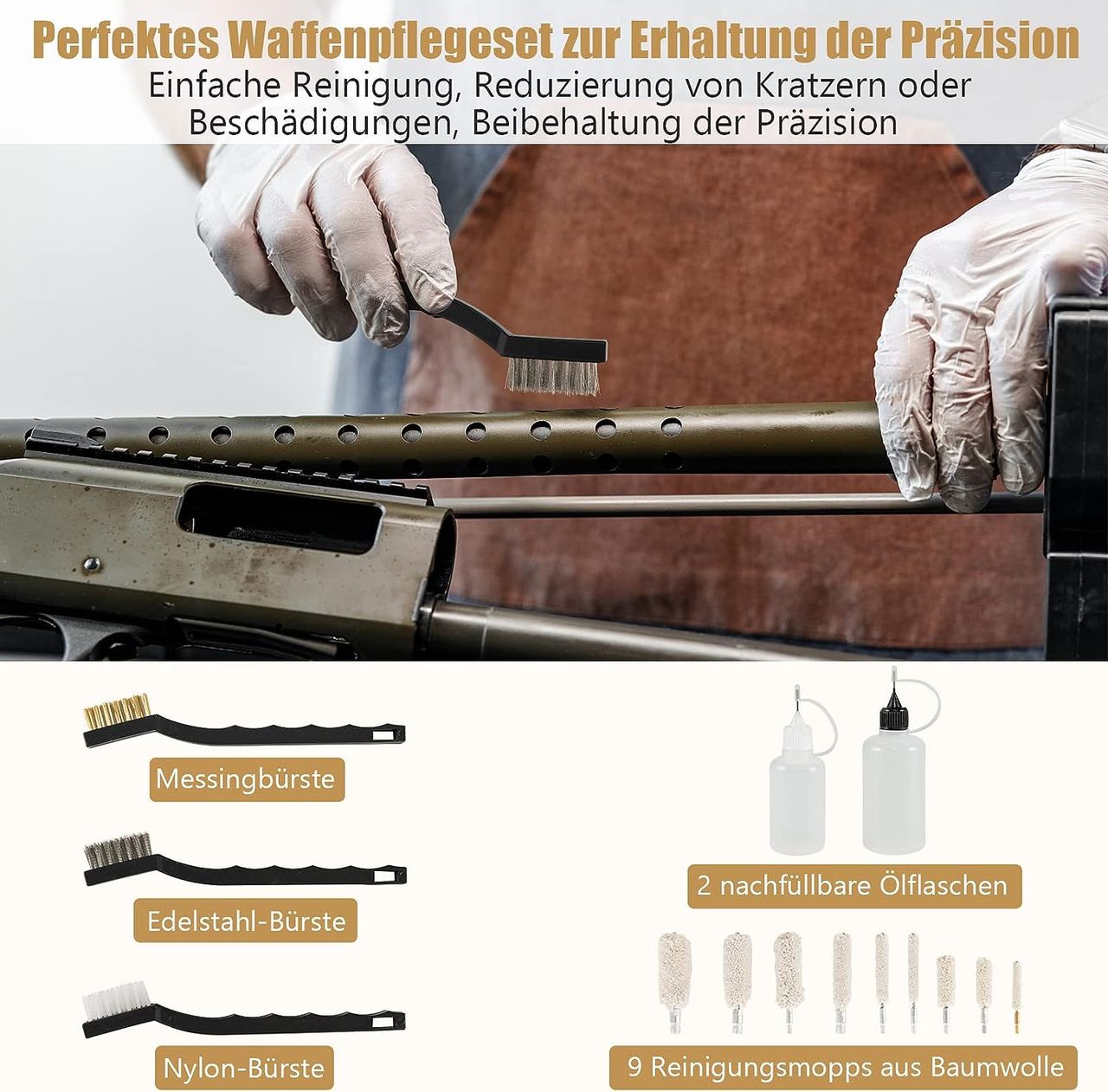 Perfektes Waffenpflegeset zur Erhaltung der Präzision

Einfache Reinigung, Reduzierung von Kratzern oder Beschädigungen, Beibehaltung der Präzision

Messingbürste

Edelstahl-Bürste

Nylon-Bürste

2 nachfüllbare Ölflaschen

9 Reinigungsmopps aus Baumwolle